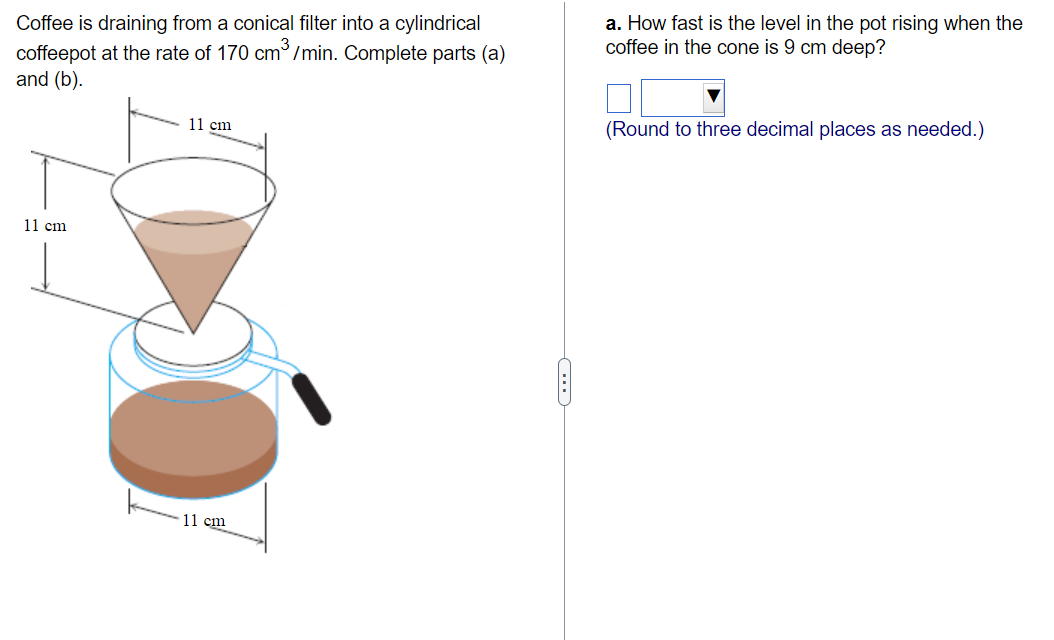 Coffee is draining from a conical filter into a cylindrical coffeepot at the rate of 170 $cm^3$/min. Complete parts (a) and (b).

11 cm

11 cm

11 cm

a. How fast is the level in the pot rising when the coffee in the cone is 9 cm deep?

(Round to three decimal places as needed.)