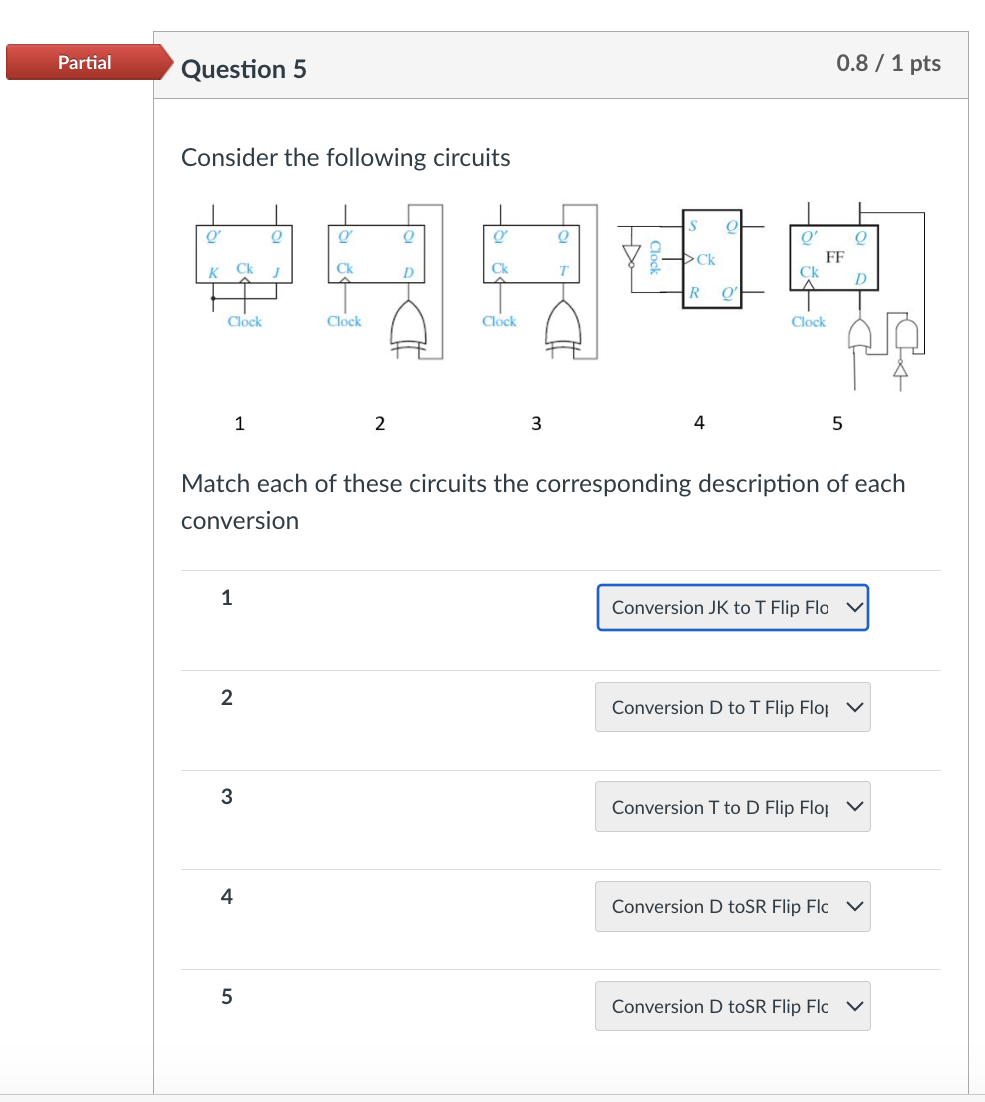 Partial

Question 5

0.8 / 1 pts

Consider the following circuits

$Q'$ $Q$
K Ck J
Clock

$Q'$ $Q$
Ck D
Clock

$Q'$ $Q$
Ck T
Clock

Clock
S Q
Ck
R $Q'$

$Q'$ $Q$
FF
Ck D
Clock

1 2 3 4 5

Match each of these circuits the corresponding description of each conversion

1
Conversion JK to T Flip Flo

2
Conversion D to T Flip Flo

3
Conversion T to D Flip Flo

4
Conversion D toSR Flip Flc

5
Conversion D toSR Flip Flc