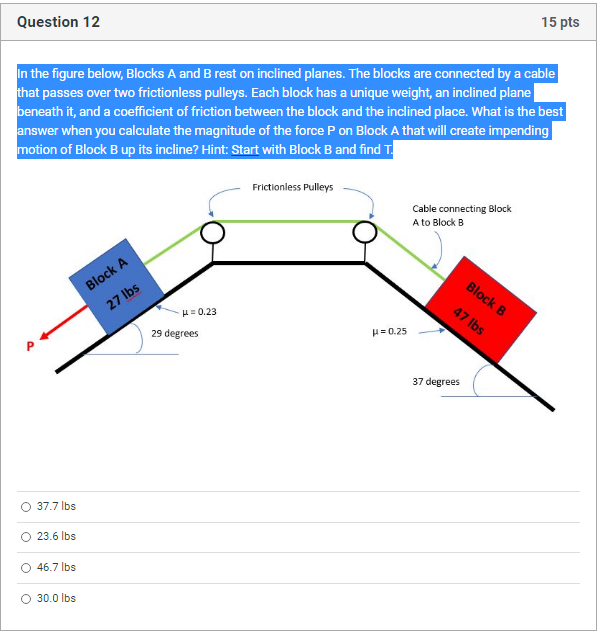 Question 12

15 pts

In the figure below, Blocks A and B rest on inclined planes. The blocks are connected by a cable that passes over two frictionless pulleys. Each block has a unique weight, an inclined plane beneath it, and a coefficient of friction between the block and the inclined place. What is the best answer when you calculate the magnitude of the force P on Block A that will create impending motion of Block B up its incline? Hint: Start with Block B and find T.

Frictionless Pulleys

Cable connecting Block A to Block B

Block A
27 lbs

$\mu = 0.23$

29 degrees

P

$\mu = 0.25$

Block B
47 lbs

37 degrees

37.7 lbs

23.6 lbs

46.7 lbs

30.0 lbs