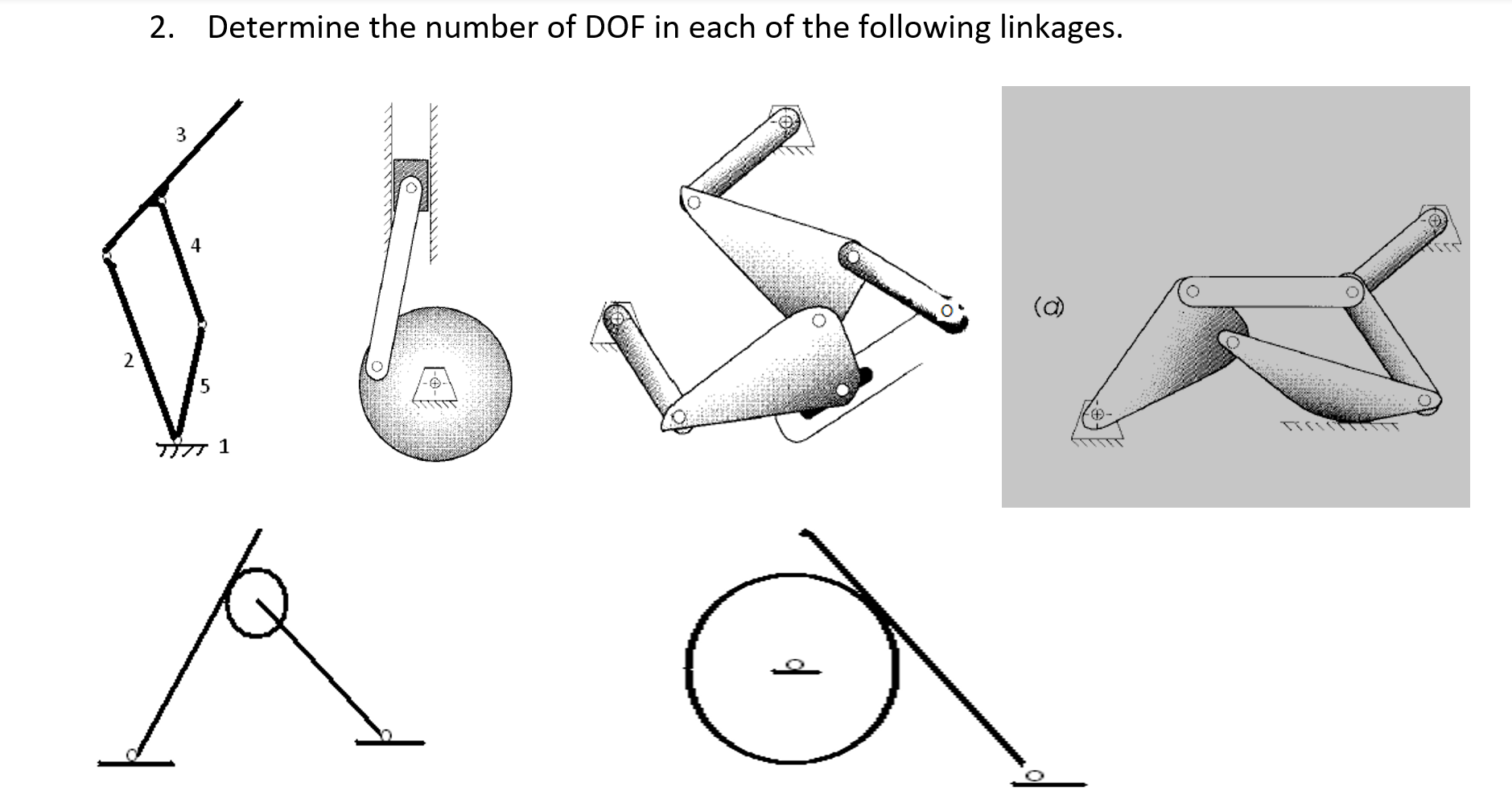 2. Determine the number of DOF in each of the following linkages.

3

4

2

5

1

(a)