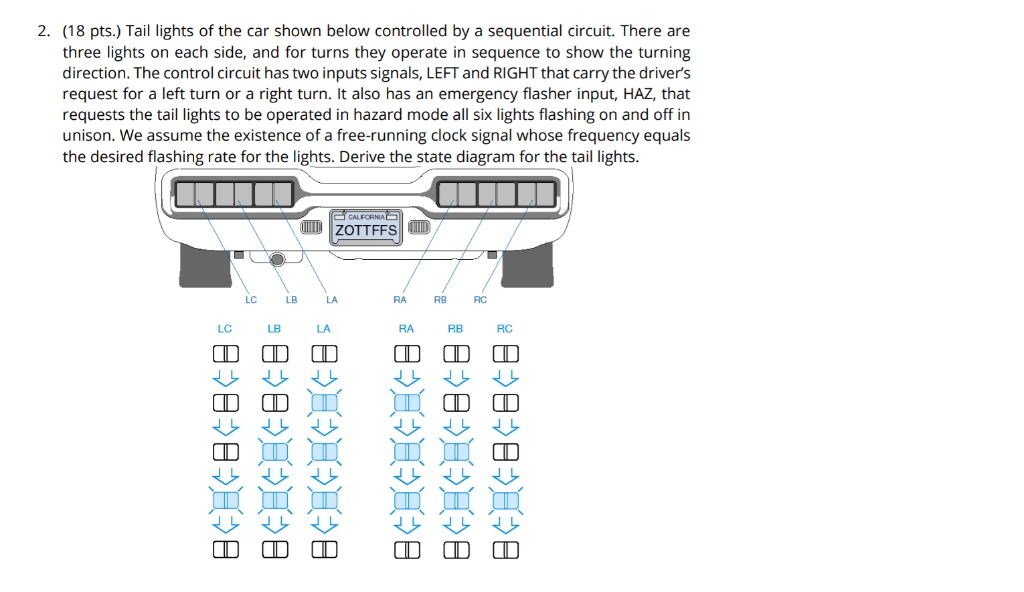 2. (18 pts.) Tail lights of the car shown below controlled by a sequential circuit. There are three lights on each side, and for turns they operate in sequence to show the turning direction. The control circuit has two inputs signals, LEFT and RIGHT that carry the driver's request for a left turn or a right turn. It also has an emergency flasher input, HAZ, that requests the tail lights to be operated in hazard mode all six lights flashing on and off in unison. We assume the existence of a free-running clock signal whose frequency equals the desired flashing rate for the lights. Derive the state diagram for the tail lights.

CALIFORNIA
ZOTTFFS

LC LB LA RA RB RC

LC LB LA RA RB RC