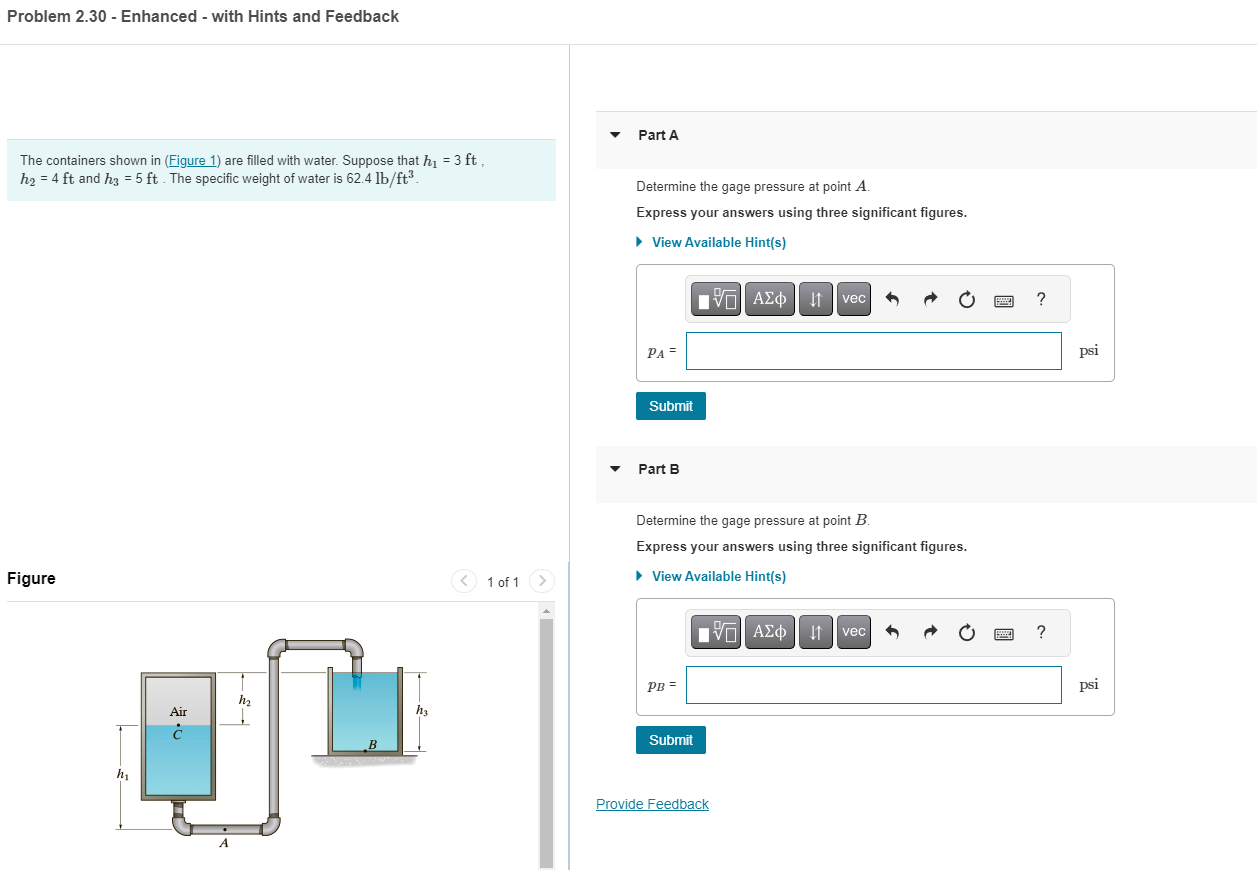 Problem 2.30 - Enhanced - with Hints and Feedback

The containers shown in (Figure 1) are filled with water. Suppose that $h_1$ = 3 ft , $h_2$ = 4 ft and $h_3$ = 5 ft . The specific weight of water is 62.4 $lb/ft^3$.

Figure

1 of 1

Air

$C$

$h_2$

$h_3$

$B$

$h_1$

$A$

Part A

Determine the gage pressure at point $A$.

Express your answers using three significant figures.

View Available Hint(s)

ΑΣφ vec ?

$p_A$ =

psi

Submit

Part B

Determine the gage pressure at point $B$.

Express your answers using three significant figures.

View Available Hint(s)

ΑΣφ vec ?

$p_B$ =

psi

Submit

Provide Feedback