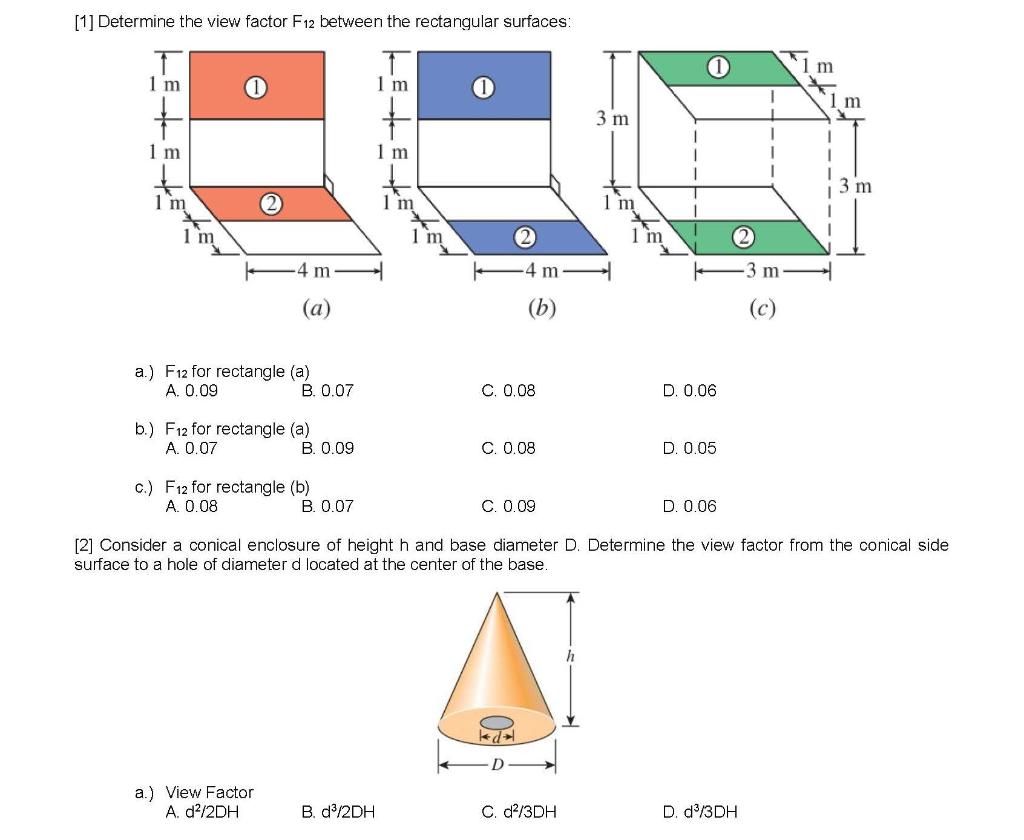 [1] Determine the view factor $F_{12}$ between the rectangular surfaces:

1 m
1
1 m
1 m
2
1 m
4 m
(a)

1 m
1
1 m
1 m
1 m
2
4 m
(b)

3 m
1
1 m
1 m
3 m
1 m
1 m
2
3 m
(c)

a.) $F_{12}$ for rectangle (a)
A. 0.09 B. 0.07 C. 0.08 D. 0.06

b.) $F_{12}$ for rectangle (a)
A. 0.07 B. 0.09 C. 0.08 D. 0.05

c.) $F_{12}$ for rectangle (b)
A. 0.08 B. 0.07 C. 0.09 D. 0.06

[2] Consider a conical enclosure of height h and base diameter D. Determine the view factor from the conical side surface to a hole of diameter d located at the center of the base.

h
d
D

a.) View Factor
A. $d^2/2DH$ B. $d^3/2DH$ C. $d^2/3DH$ D. $d^3/3DH$