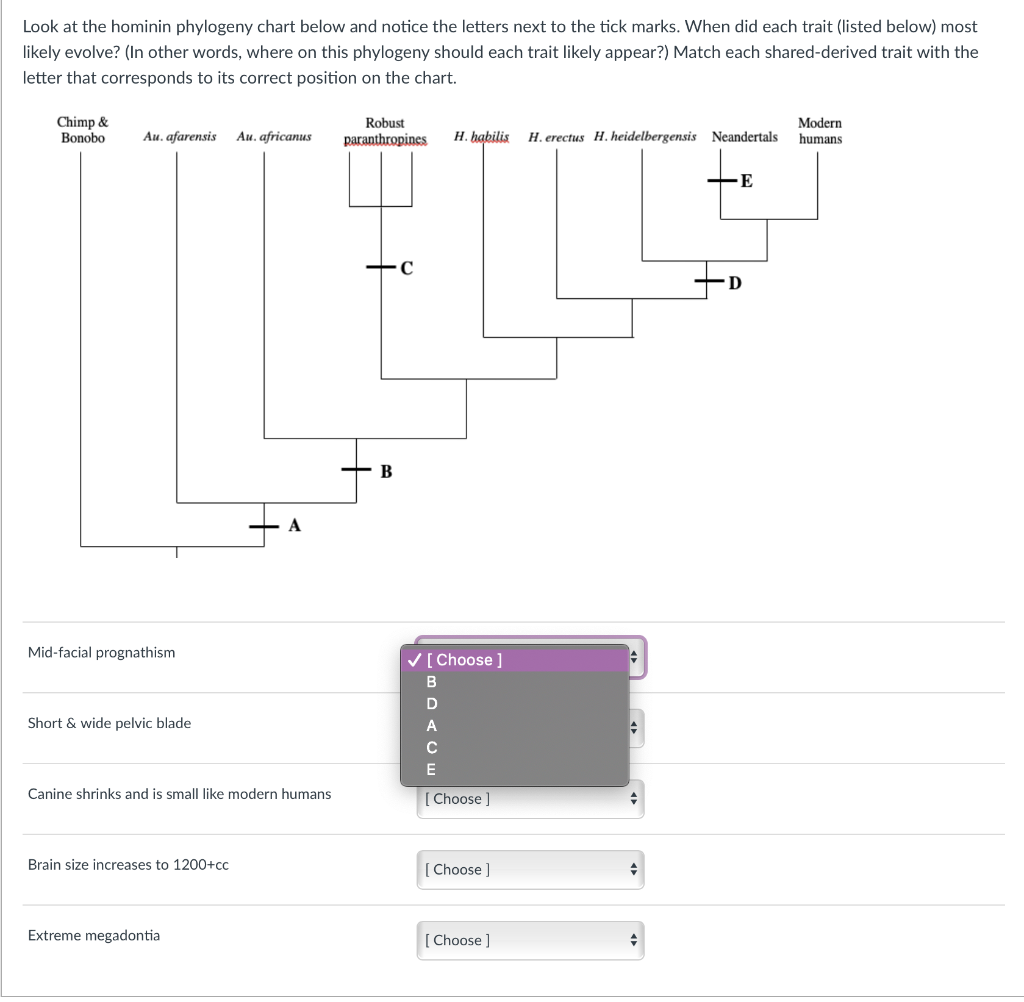 Look at the hominin phylogeny chart below and notice the letters next to the tick marks. When did each trait (listed below) most likely evolve? (In other words, where on this phylogeny should each trait likely appear?) Match each shared-derived trait with the letter that corresponds to its correct position on the chart.

Chimp & Bonobo
Au. afarensis
Au. africanus
Robust paranthropines
H. habilis
H. erectus
H. heidelbergensis
Neandertals
Modern humans

E
C
D
B
A

Mid-facial prognathism
✓ [ Choose ]
B
D
A
C
E

Short & wide pelvic blade

Canine shrinks and is small like modern humans
[ Choose ]

Brain size increases to 1200+cc
[ Choose ]

Extreme megadontia
[ Choose ]