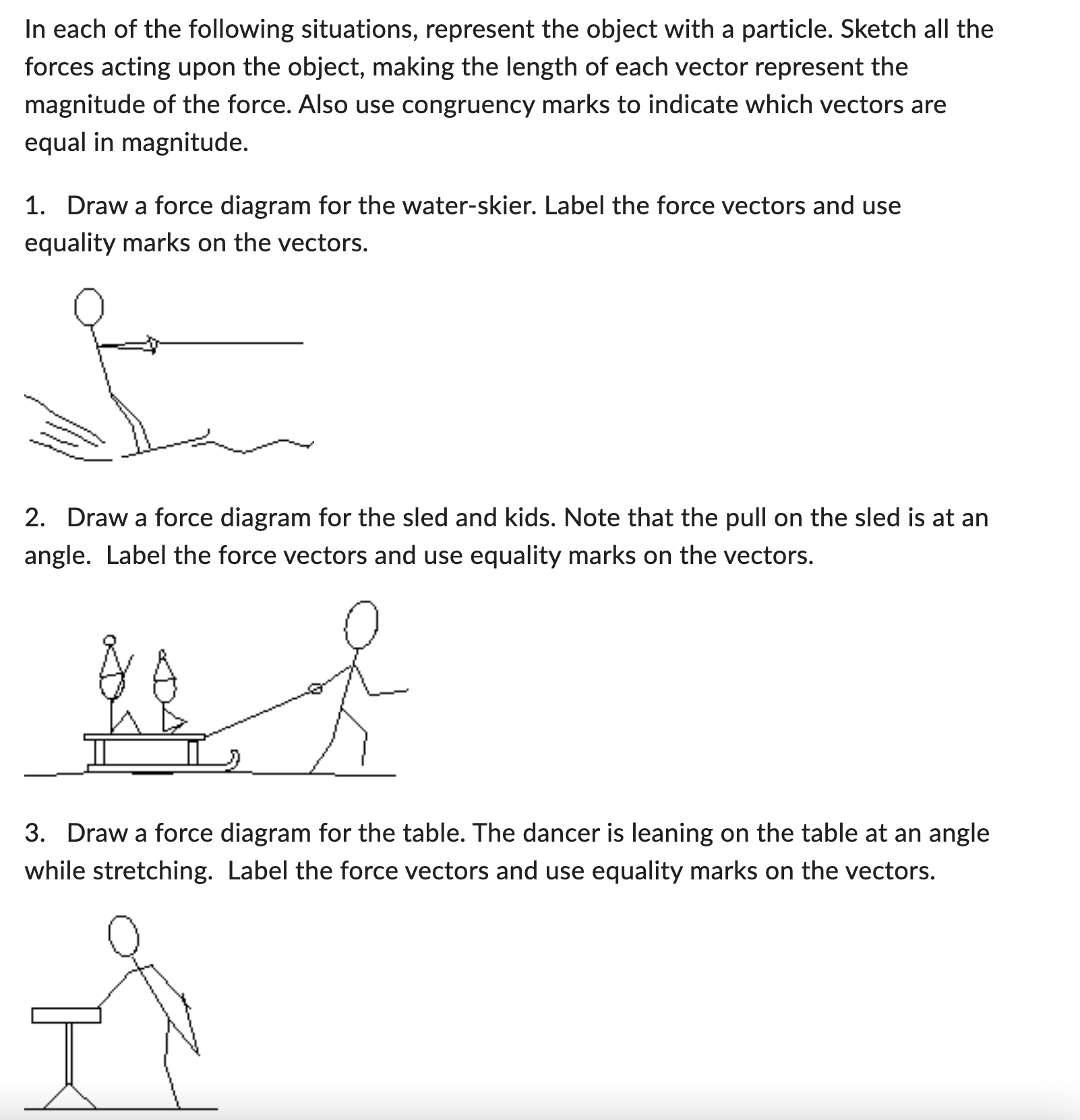 In each of the following situations, represent the object with a particle. Sketch all the forces acting upon the object, making the length of each vector represent the magnitude of the force. Also use congruency marks to indicate which vectors are equal in magnitude.

1. Draw a force diagram for the water-skier. Label the force vectors and use equality marks on the vectors.

2. Draw a force diagram for the sled and kids. Note that the pull on the sled is at an angle. Label the force vectors and use equality marks on the vectors.

3. Draw a force diagram for the table. The dancer is leaning on the table at an angle while stretching. Label the force vectors and use equality marks on the vectors.