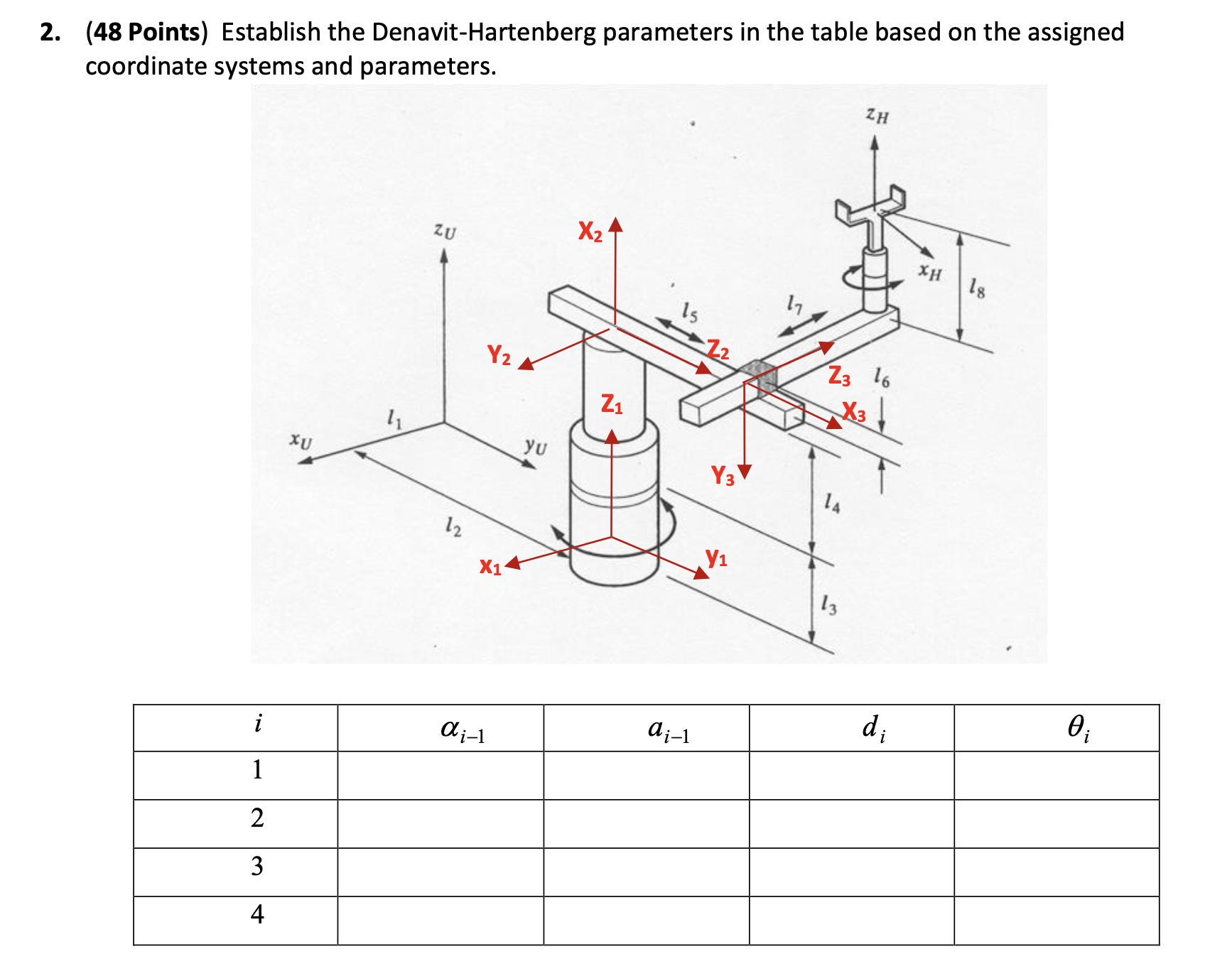 2. (48 Points) Establish the Denavit-Hartenberg parameters in the table based on the assigned coordinate systems and parameters.

$z_H$
$z_U$
$X_2$
$x_H$
$l_8$
$l_5$
$l_7$
$Y_2$
$Z_2$
$Z_3$
$l_6$
$Z_1$
$X_3$
$l_1$
$x_U$
$y_U$
$Y_3$
$l_4$
$l_2$
$x_1$
$y_1$
$l_3$

| $i$ | $\alpha_{i-1}$ | $a_{i-1}$ | $d_i$ | $\theta_i$ |
|---|---|---|---|---|
| 1 | | | | |
| 2 | | | | |
| 3 | | | | |
| 4 | | | | |