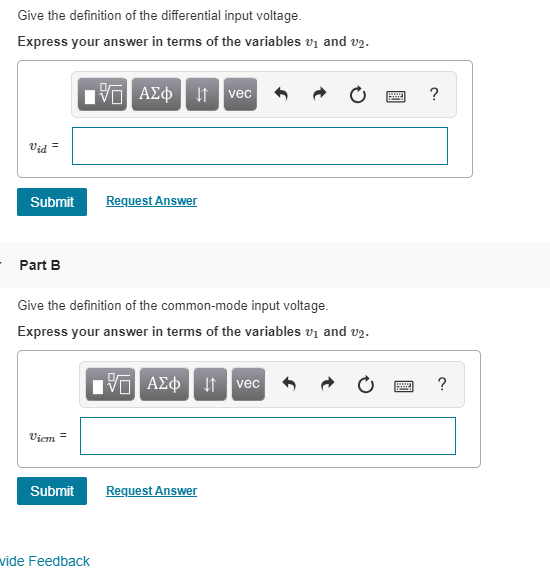 Give the definition of the differential input voltage.

Express your answer in terms of the variables $v_1$ and $v_2$.

ΑΣφ vec ?

$v_{id}$ =

Submit Request Answer

Part B

Give the definition of the common-mode input voltage.

Express your answer in terms of the variables $v_1$ and $v_2$.

ΑΣφ vec ?

$v_{icm}$ =

Submit Request Answer

vide Feedback