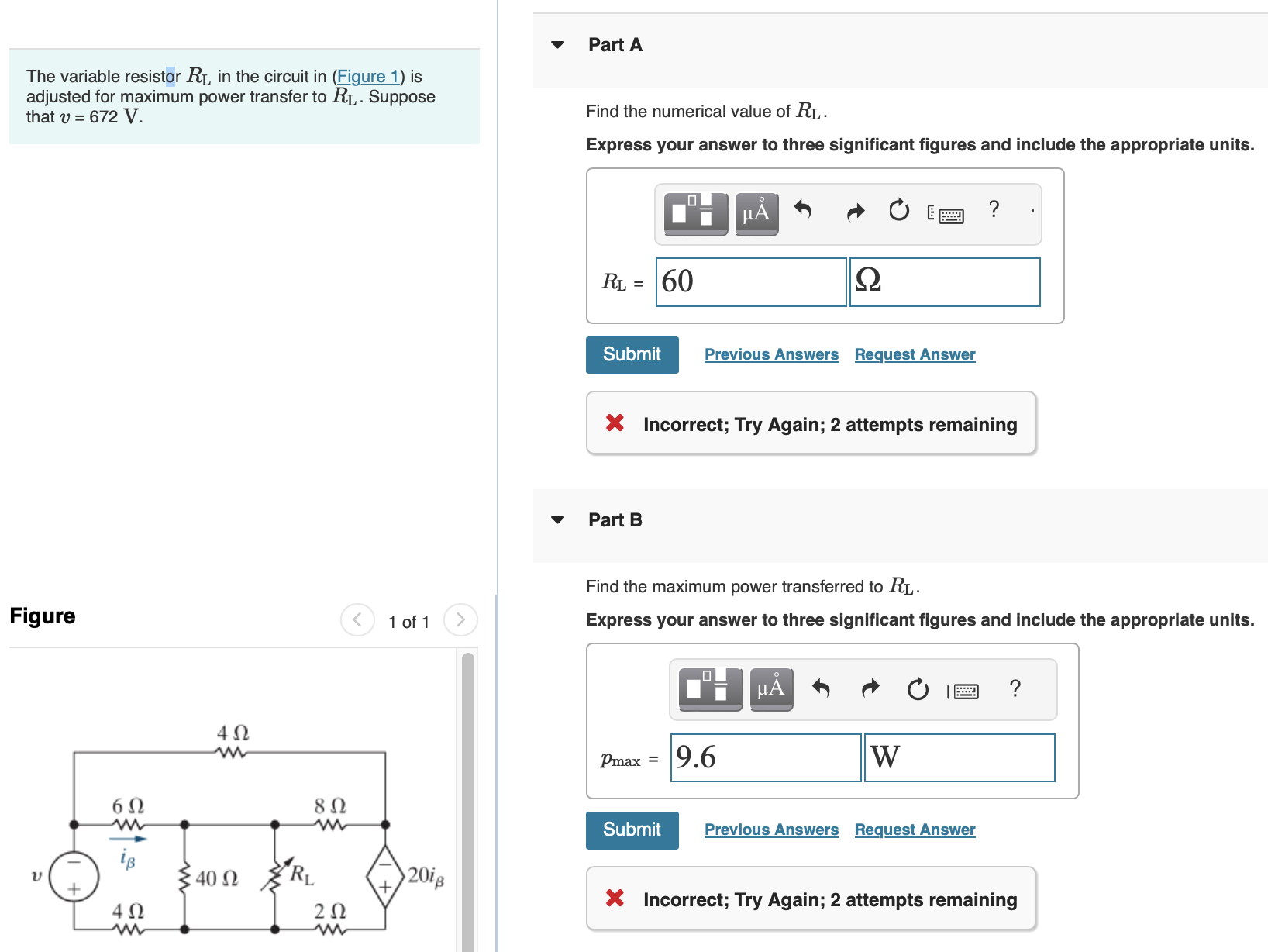 The variable resistor $R_L$ in the circuit in (Figure 1) is adjusted for maximum power transfer to $R_L$. Suppose that $v$ = 672 V.

Figure

1 of 1

4 Ω

6 Ω

8 Ω

$i_\beta$

$v$

40 Ω

$R_L$

$20i_\beta$

4 Ω

2 Ω

Part A

Find the numerical value of $R_L$.

Express your answer to three significant figures and include the appropriate units.

μÅ

?

$R_L$ = 60 Ω

Submit

Previous Answers

Request Answer

Incorrect; Try Again; 2 attempts remaining

Part B

Find the maximum power transferred to $R_L$.

Express your answer to three significant figures and include the appropriate units.

μÅ

?

$p_{max}$ = 9.6 W

Submit

Previous Answers

Request Answer

Incorrect; Try Again; 2 attempts remaining