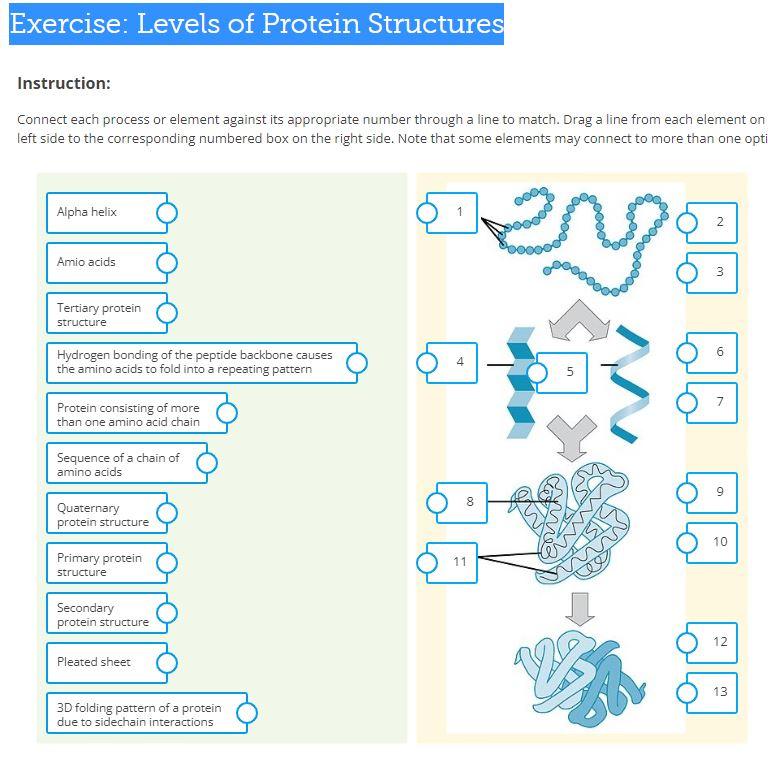 Exercise: Levels of Protein Structures

Instruction:

Connect each process or element against its appropriate number through a line to match. Drag a line from each element on left side to the corresponding numbered box on the right side. Note that some elements may connect to more than one opti

Alpha helix

Amio acids

Tertiary protein structure

Hydrogen bonding of the peptide backbone causes the amino acids to fold into a repeating pattern

Protein consisting of more than one amino acid chain

Sequence of a chain of amino acids

Quaternary protein structure

Primary protein structure

Secondary protein structure

Pleated sheet

3D folding pattern of a protein due to sidechain interactions

1

2

3

4

5

6

7

8

9

10

11

12

13