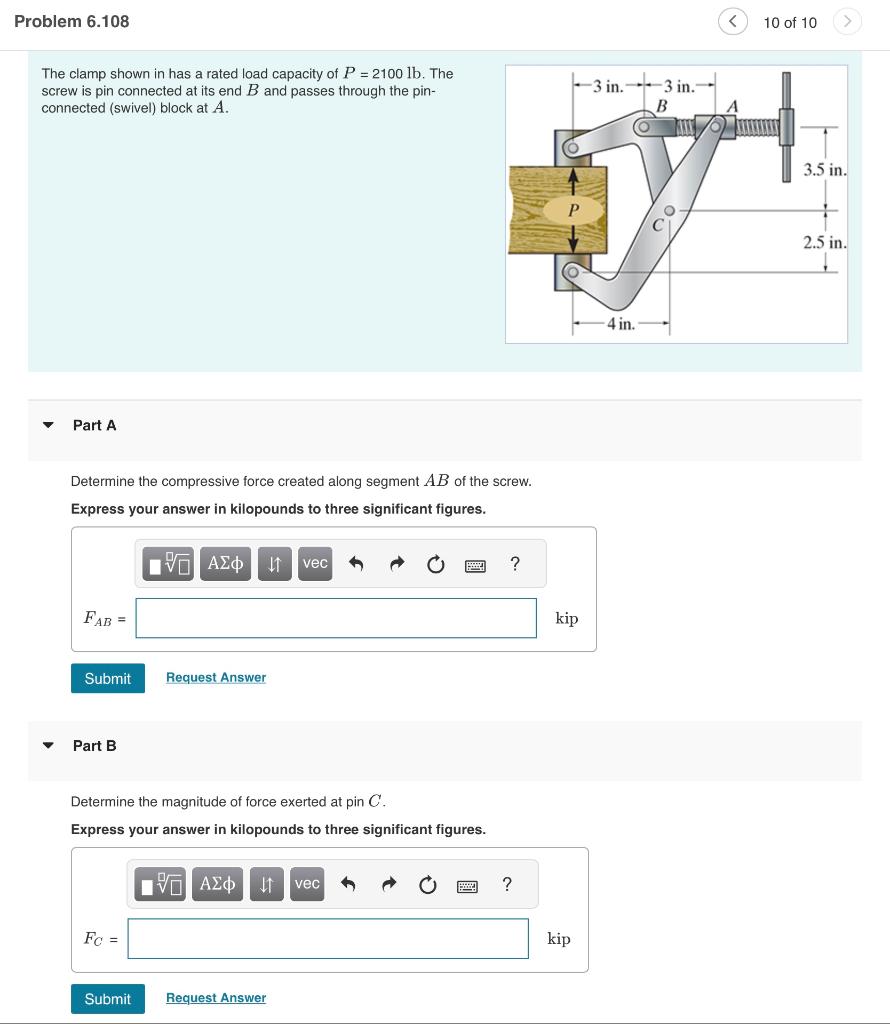 Problem 6.108

10 of 10

The clamp shown in has a rated load capacity of $P$ = 2100 lb. The screw is pin connected at its end $B$ and passes through the pin-connected (swivel) block at $A$.

3 in. 3 in.
B A
3.5 in.
P
C
2.5 in.
4 in.

Part A

Determine the compressive force created along segment $AB$ of the screw.

Express your answer in kilopounds to three significant figures.

ΑΣφ vec ?

$F_{AB}$ =

kip

Submit Request Answer

Part B

Determine the magnitude of force exerted at pin $C$.

Express your answer in kilopounds to three significant figures.

ΑΣφ vec ?

$F_C$ =

kip

Submit Request Answer