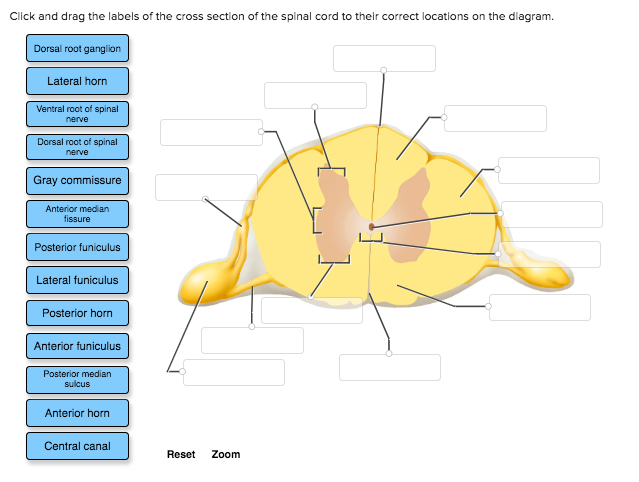 Click and drag the labels of the cross section of the spinal cord to their correct locations on the diagram.

Dorsal root ganglion

Lateral horn

Ventral root of spinal nerve

Dorsal root of spinal nerve

Gray commissure

Anterior median fissure

Posterior funiculus

Lateral funiculus

Posterior horn

Anterior funiculus

Posterior median sulcus

Anterior horn

Central canal

Reset Zoom