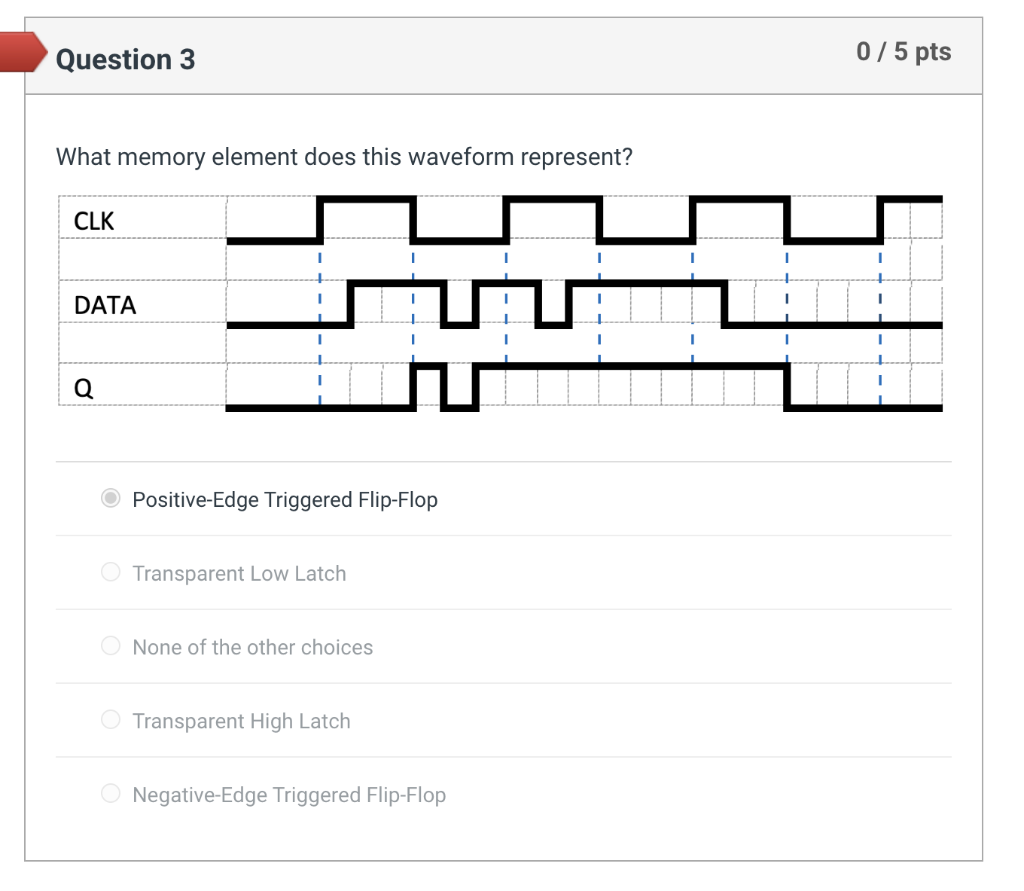 Question 3

0 / 5 pts

What memory element does this waveform represent?

CLK

DATA

Q

Positive-Edge Triggered Flip-Flop

Transparent Low Latch

None of the other choices

Transparent High Latch

Negative-Edge Triggered Flip-Flop