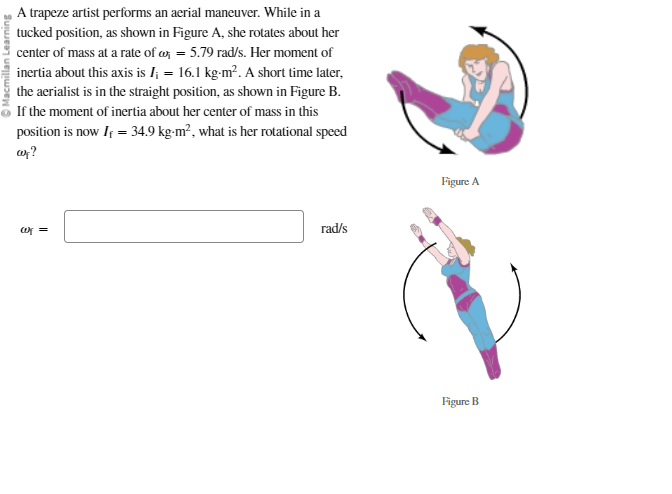 © Macmillan Learning

A trapeze artist performs an aerial maneuver. While in a tucked position, as shown in Figure A, she rotates about her center of mass at a rate of $\omega_i = 5.79$ rad/s. Her moment of inertia about this axis is $I_i = 16.1$ kg·m$^2$. A short time later, the aerialist is in the straight position, as shown in Figure B. If the moment of inertia about her center of mass in this position is now $I_f = 34.9$ kg·m$^2$, what is her rotational speed $\omega_f$?

$\omega_f =$ rad/s

Figure A

Figure B