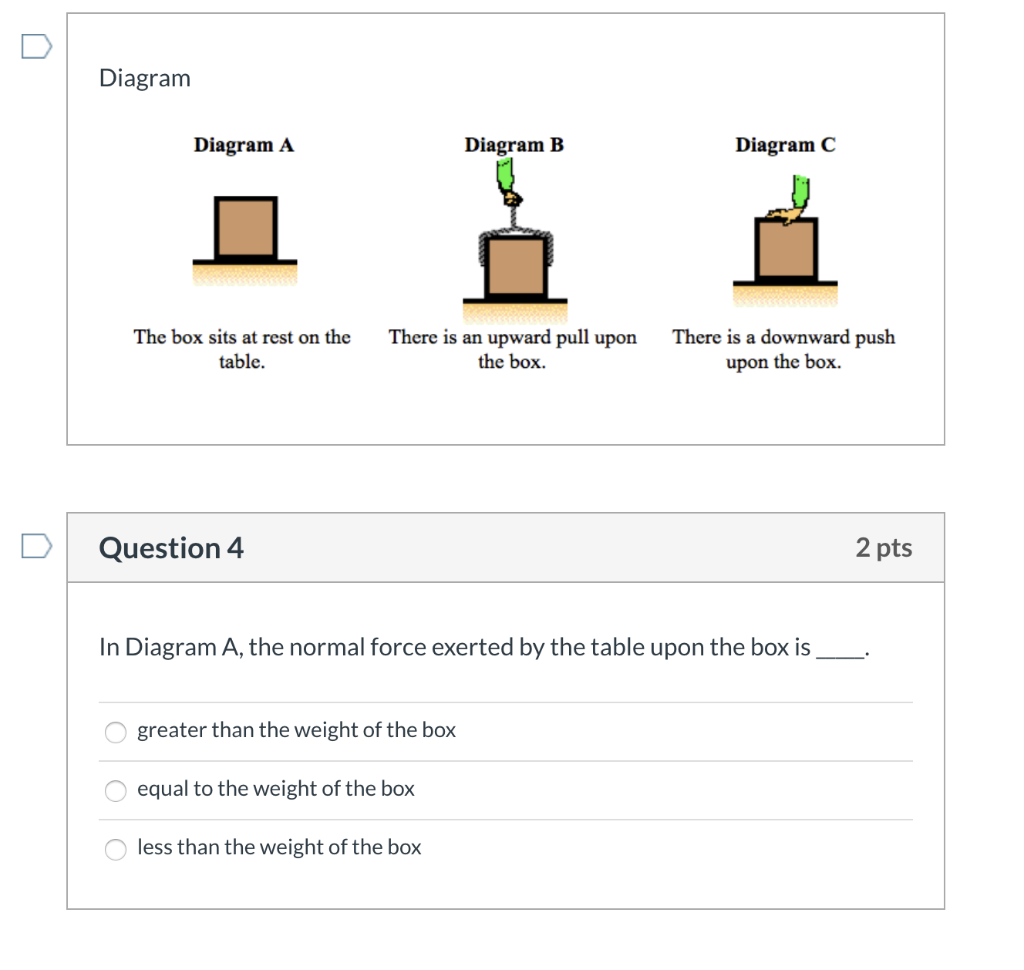 Diagram

Diagram A

The box sits at rest on the table.

Diagram B

There is an upward pull upon the box.

Diagram C

There is a downward push upon the box.

Question 4

2 pts

In Diagram A, the normal force exerted by the table upon the box is ____.

greater than the weight of the box

equal to the weight of the box

less than the weight of the box