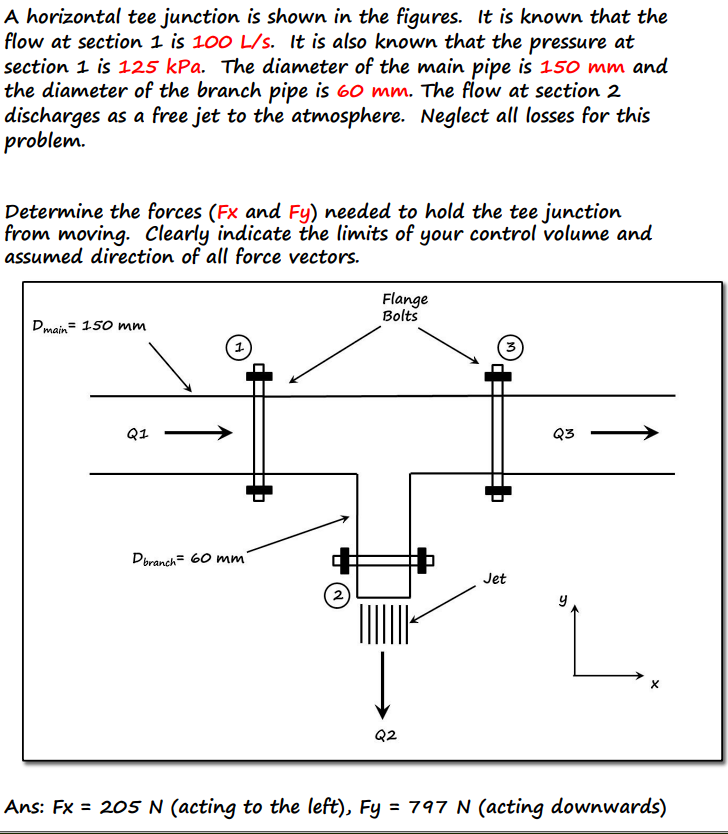 A horizontal tee junction is shown in the figures. It is known that the flow at section 1 is 100 L/s. It is also known that the pressure at section 1 is 125 kPa. The diameter of the main pipe is 150 mm and the diameter of the branch pipe is 60 mm. The flow at section 2 discharges as a free jet to the atmosphere. Neglect all losses for this problem.

Determine the forces (Fx and Fy) needed to hold the tee junction from moving. Clearly indicate the limits of your control volume and assumed direction of all force vectors.

$D_{main}$= 150 mm

Flange Bolts

1

3

Q1

Q3

$D_{branch}$= 60 mm

Jet

2

y

x

Q2

Ans: Fx = 205 N (acting to the left), Fy = 797 N (acting downwards)