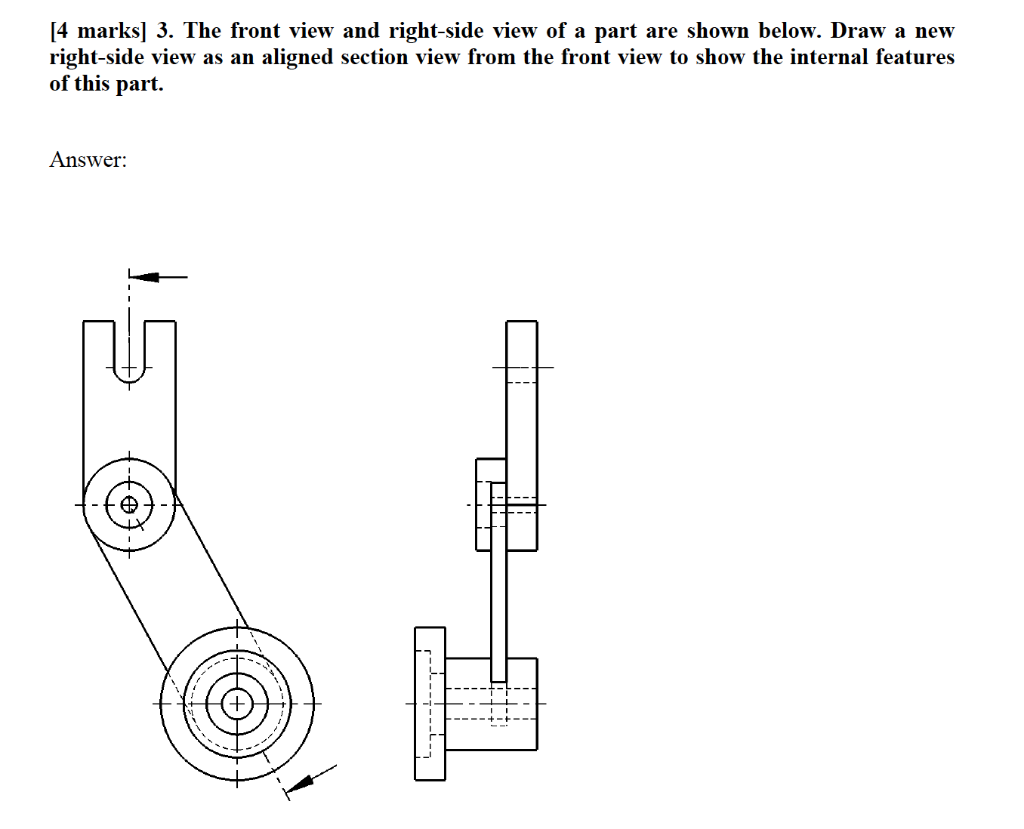 [4 marks] 3. The front view and right-side view of a part are shown below. Draw a new right-side view as an aligned section view from the front view to show the internal features of this part.

Answer: