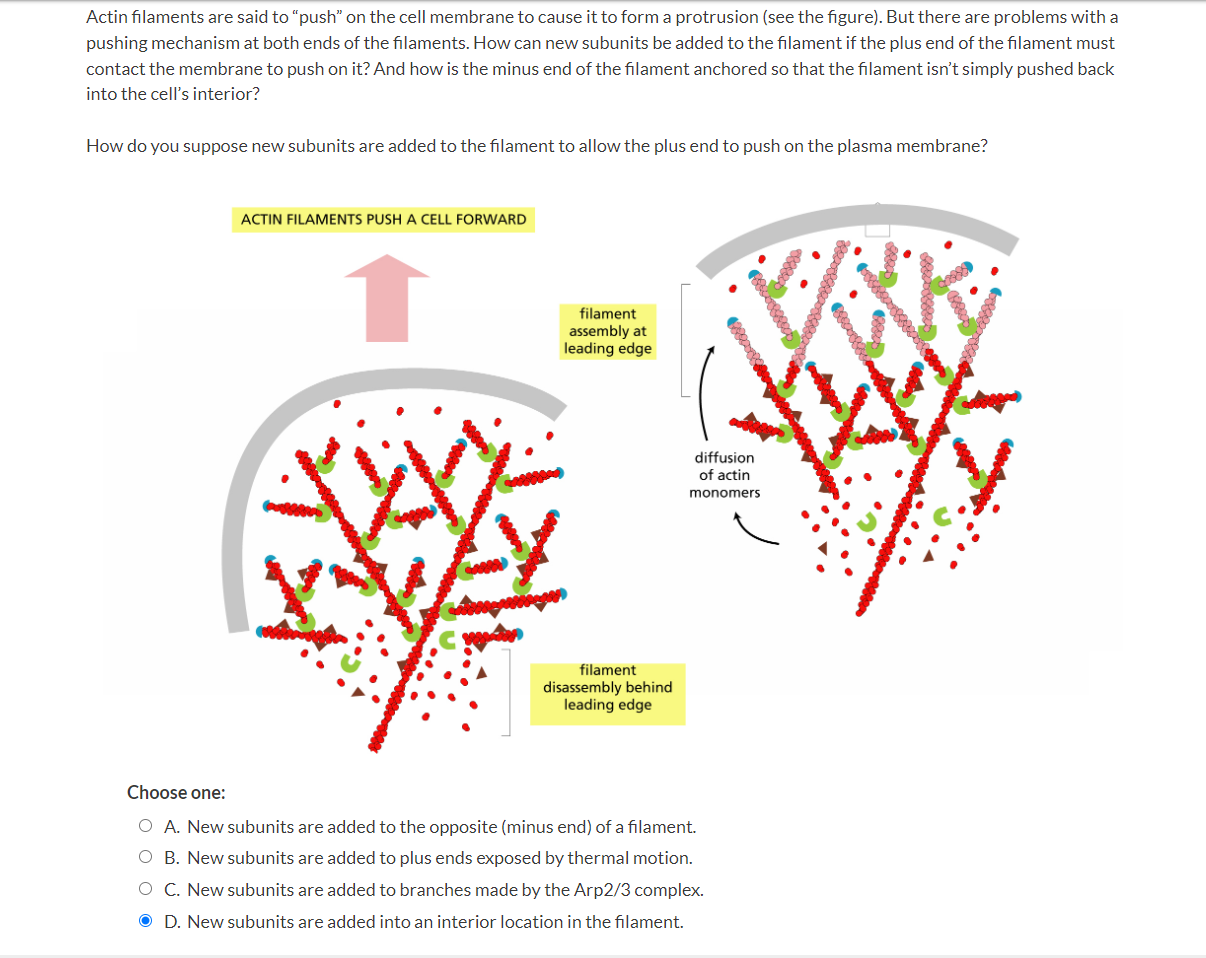 Actin filaments are said to "push" on the cell membrane to cause it to form a protrusion (see the figure). But there are problems with a pushing mechanism at both ends of the filaments. How can new subunits be added to the filament if the plus end of the filament must contact the membrane to push on it? And how is the minus end of the filament anchored so that the filament isn't simply pushed back into the cell's interior?

How do you suppose new subunits are added to the filament to allow the plus end to push on the plasma membrane?

ACTIN FILAMENTS PUSH A CELL FORWARD

filament assembly at leading edge

diffusion of actin monomers

filament disassembly behind leading edge

Choose one:

A. New subunits are added to the opposite (minus end) of a filament.

B. New subunits are added to plus ends exposed by thermal motion.

C. New subunits are added to branches made by the Arp2/3 complex.

D. New subunits are added into an interior location in the filament.