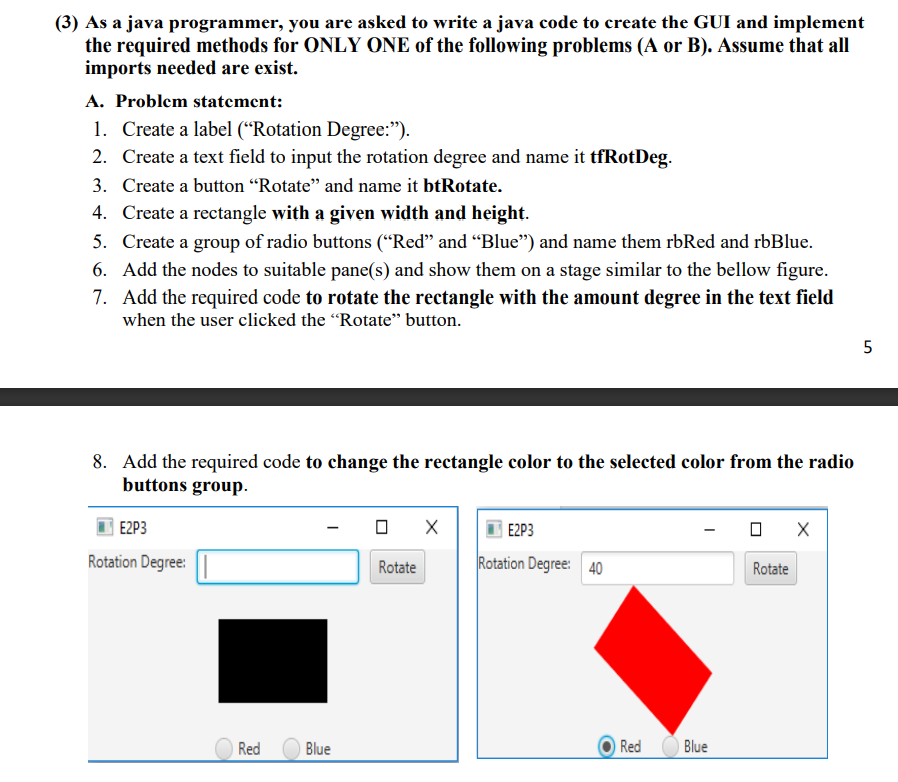 (3) As a java programmer, you are asked to write a java code to create the GUI and implement the required methods for ONLY ONE of the following problems (A or B). Assume that all imports needed are exist.

A. Problem statement:
1. Create a label (“Rotation Degree:”).
2. Create a text field to input the rotation degree and name it tfRotDeg.
3. Create a button “Rotate” and name it btRotate.
4. Create a rectangle with a given width and height.
5. Create a group of radio buttons (“Red” and “Blue”) and name them rbRed and rbBlue.
6. Add the nodes to suitable pane(s) and show them on a stage similar to the bellow figure.
7. Add the required code to rotate the rectangle with the amount degree in the text field when the user clicked the “Rotate” button.

5

8. Add the required code to change the rectangle color to the selected color from the radio buttons group.

E2P3
Rotation Degree:
Rotate
Red
Blue

E2P3
Rotation Degree:
40
Rotate
Red
Blue