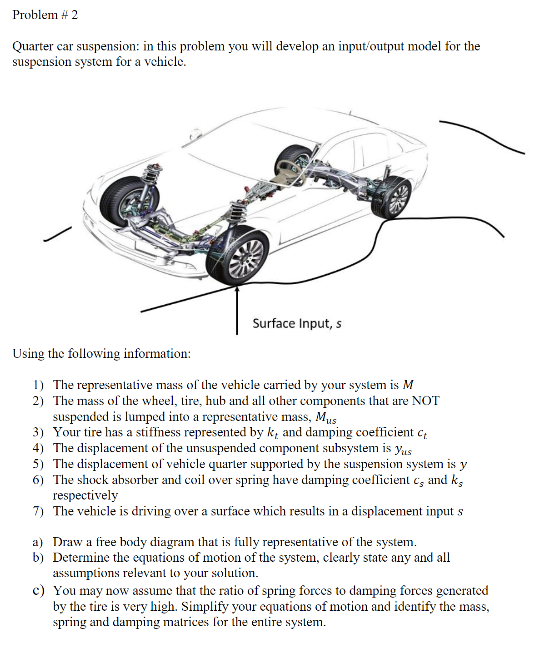 Problem # 2

Quarter car suspension: in this problem you will develop an input/output model for the suspension system for a vehicle.

Surface Input, $s$

Using the following information:

1) The representative mass of the vehicle carried by your system is $M$
2) The mass of the wheel, tire, hub and all other components that are NOT suspended is lumped into a representative mass, $M_{us}$
3) Your tire has a stiffness represented by $k_t$ and damping coefficient $c_t$
4) The displacement of the unsuspended component subsystem is $y_{us}$
5) The displacement of vehicle quarter supported by the suspension system is $y$
6) The shock absorber and coil over spring have damping coefficient $c_s$ and $k_s$ respectively
7) The vehicle is driving over a surface which results in a displacement input $s$

a) Draw a free body diagram that is fully representative of the system.
b) Determine the equations of motion of the system, clearly state any and all assumptions relevant to your solution.
c) You may now assume that the ratio of spring forces to damping forces generated by the tire is very high. Simplify your equations of motion and identify the mass, spring and damping matrices for the entire system.