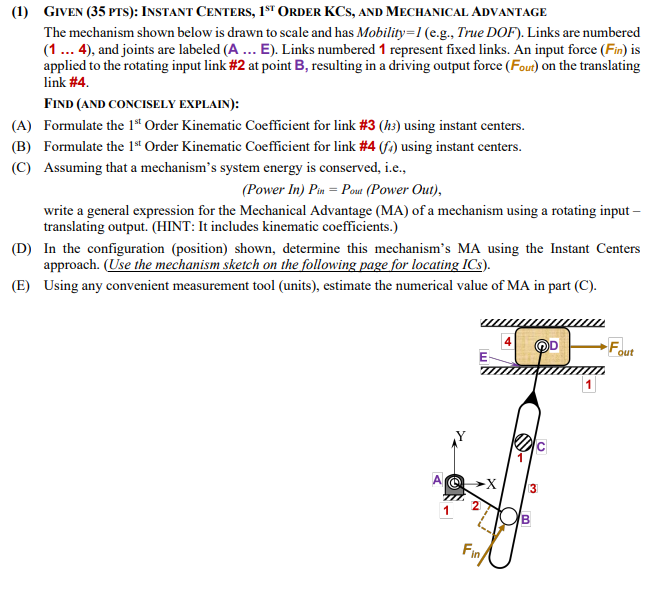 (1) GIVEN (35 PTS): INSTANT CENTERS, $1^{ST}$ ORDER KCS, AND MECHANICAL ADVANTAGE

The mechanism shown below is drawn to scale and has Mobility=1 (e.g., True DOF). Links are numbered (1 … 4), and joints are labeled (A … E). Links numbered 1 represent fixed links. An input force ($F_{in}$) is applied to the rotating input link #2 at point B, resulting in a driving output force ($F_{out}$) on the translating link #4.

FIND (AND CONCISELY EXPLAIN):

(A) Formulate the $1^{st}$ Order Kinematic Coefficient for link #3 ($h_3$) using instant centers.

(B) Formulate the $1^{st}$ Order Kinematic Coefficient for link #4 ($f_4$) using instant centers.

(C) Assuming that a mechanism's system energy is conserved, i.e.,

(Power In) $P_{in} = P_{out}$ (Power Out),

write a general expression for the Mechanical Advantage (MA) of a mechanism using a rotating input – translating output. (HINT: It includes kinematic coefficients.)

(D) In the configuration (position) shown, determine this mechanism's MA using the Instant Centers approach. (Use the mechanism sketch on the following page for locating ICs).

(E) Using any convenient measurement tool (units), estimate the numerical value of MA in part (C).

4
D
$F_{out}$
E
1
Y
C
1
A
X
3
1
2
B
$F_{in}$