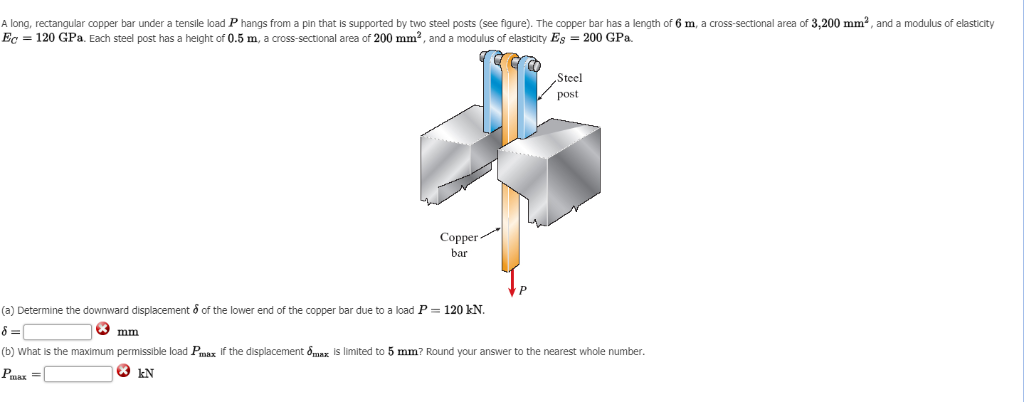 A long, rectangular copper bar under a tensile load $P$ hangs from a pin that is supported by two steel posts (see figure). The copper bar has a length of $6$ m, a cross-sectional area of $3{,}200$ mm$^2$, and a modulus of elasticity $E_C = 120$ GPa. Each steel post has a height of $0.5$ m, a cross-sectional area of $200$ mm$^2$, and a modulus of elasticity $E_S = 200$ GPa.

Steel post

Copper bar

$P$

(a) Determine the downward displacement $\delta$ of the lower end of the copper bar due to a load $P = 120$ kN.

$\delta =$ mm

(b) What is the maximum permissible load $P_{max}$ if the displacement $\delta_{max}$ is limited to $5$ mm? Round your answer to the nearest whole number.

$P_{max} =$ kN