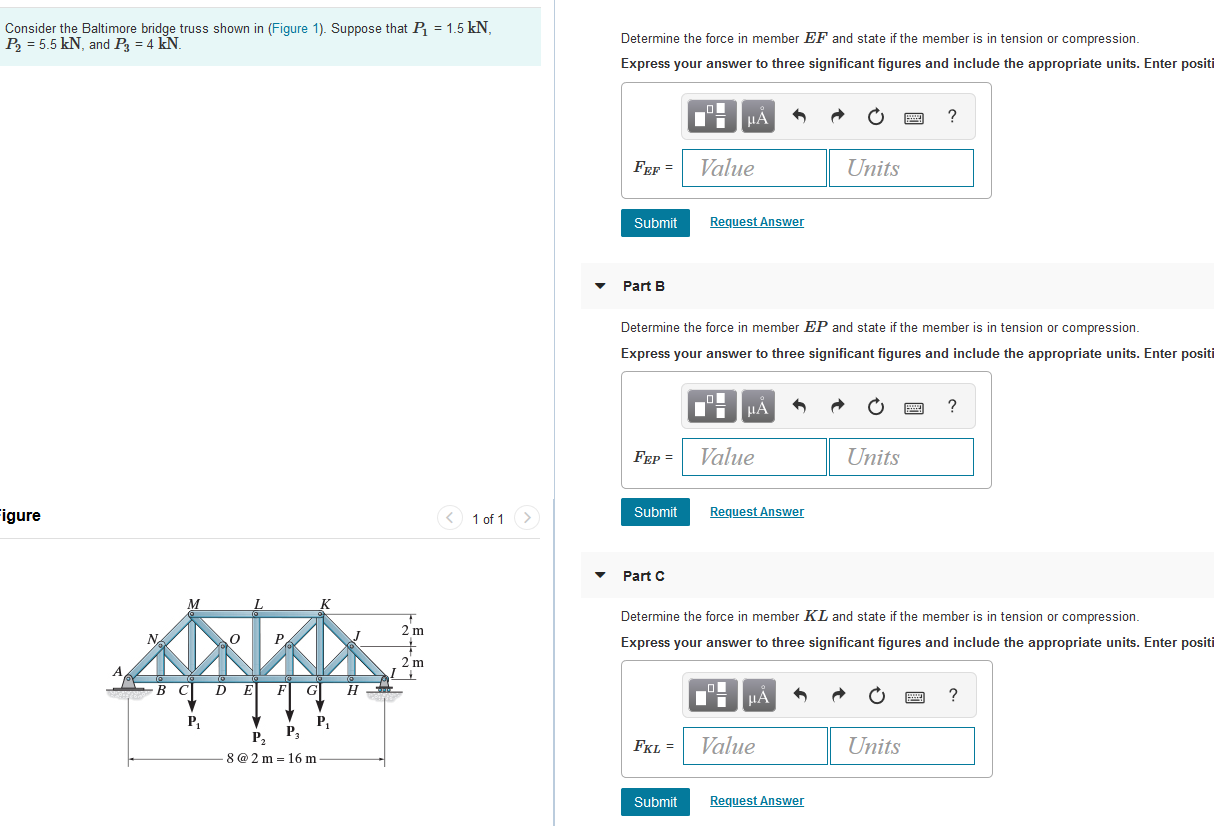 Consider the Baltimore bridge truss shown in (Figure 1). Suppose that $P_1$ = 1.5 kN, $P_2$ = 5.5 kN, and $P_3$ = 4 kN.

igure

1 of 1

M L K N O P J A B C D E F G H I 2 m 2 m $P_1$ $P_2$ $P_3$ $P_1$ 8 @ 2 m = 16 m

Determine the force in member $EF$ and state if the member is in tension or compression.

Express your answer to three significant figures and include the appropriate units. Enter positi

μÅ ?

$F_{EF}$ = Value Units

Submit Request Answer

Part B

Determine the force in member $EP$ and state if the member is in tension or compression.

Express your answer to three significant figures and include the appropriate units. Enter positi

μÅ ?

$F_{EP}$ = Value Units

Submit Request Answer

Part C

Determine the force in member $KL$ and state if the member is in tension or compression.

Express your answer to three significant figures and include the appropriate units. Enter positi

μÅ ?

$F_{KL}$ = Value Units

Submit Request Answer