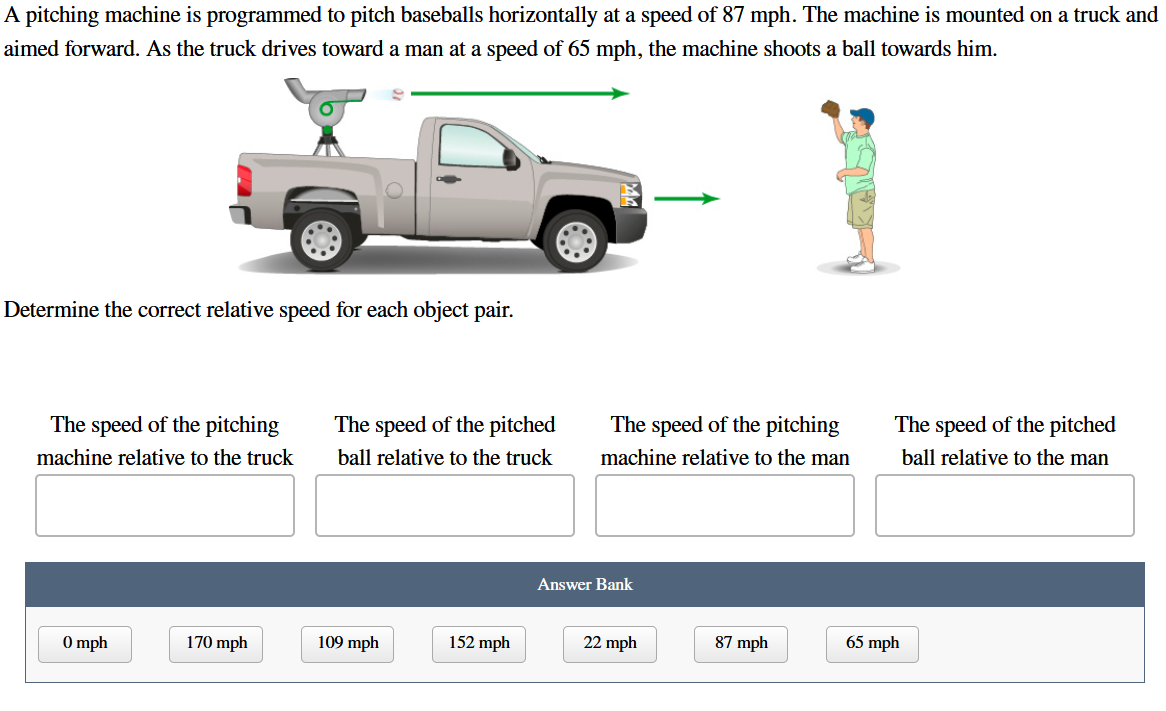 A pitching machine is programmed to pitch baseballs horizontally at a speed of 87 mph. The machine is mounted on a truck and aimed forward. As the truck drives toward a man at a speed of 65 mph, the machine shoots a ball towards him.

Determine the correct relative speed for each object pair.

The speed of the pitching machine relative to the truck

The speed of the pitched ball relative to the truck

The speed of the pitching machine relative to the man

The speed of the pitched ball relative to the man

Answer Bank

0 mph

170 mph

109 mph

152 mph

22 mph

87 mph

65 mph