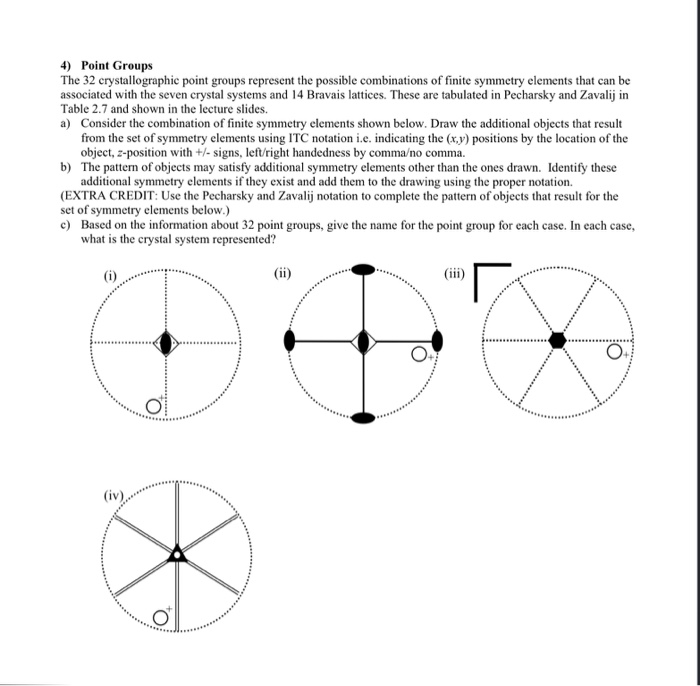 4) Point Groups
The 32 crystallographic point groups represent the possible combinations of finite symmetry elements that can be associated with the seven crystal systems and 14 Bravais lattices. These are tabulated in Pecharsky and Zavalij in Table 2.7 and shown in the lecture slides.

a) Consider the combination of finite symmetry elements shown below. Draw the additional objects that result from the set of symmetry elements using ITC notation i.e. indicating the $(x,y)$ positions by the location of the object, $z$-position with +/- signs, left/right handedness by comma/no comma.

b) The pattern of objects may satisfy additional symmetry elements other than the ones drawn. Identify these additional symmetry elements if they exist and add them to the drawing using the proper notation.

(EXTRA CREDIT: Use the Pecharsky and Zavalij notation to complete the pattern of objects that result for the set of symmetry elements below.)

c) Based on the information about 32 point groups, give the name for the point group for each case. In each case, what is the crystal system represented?

(i)

+

(ii)

+

(iii)

+

(iv)

+