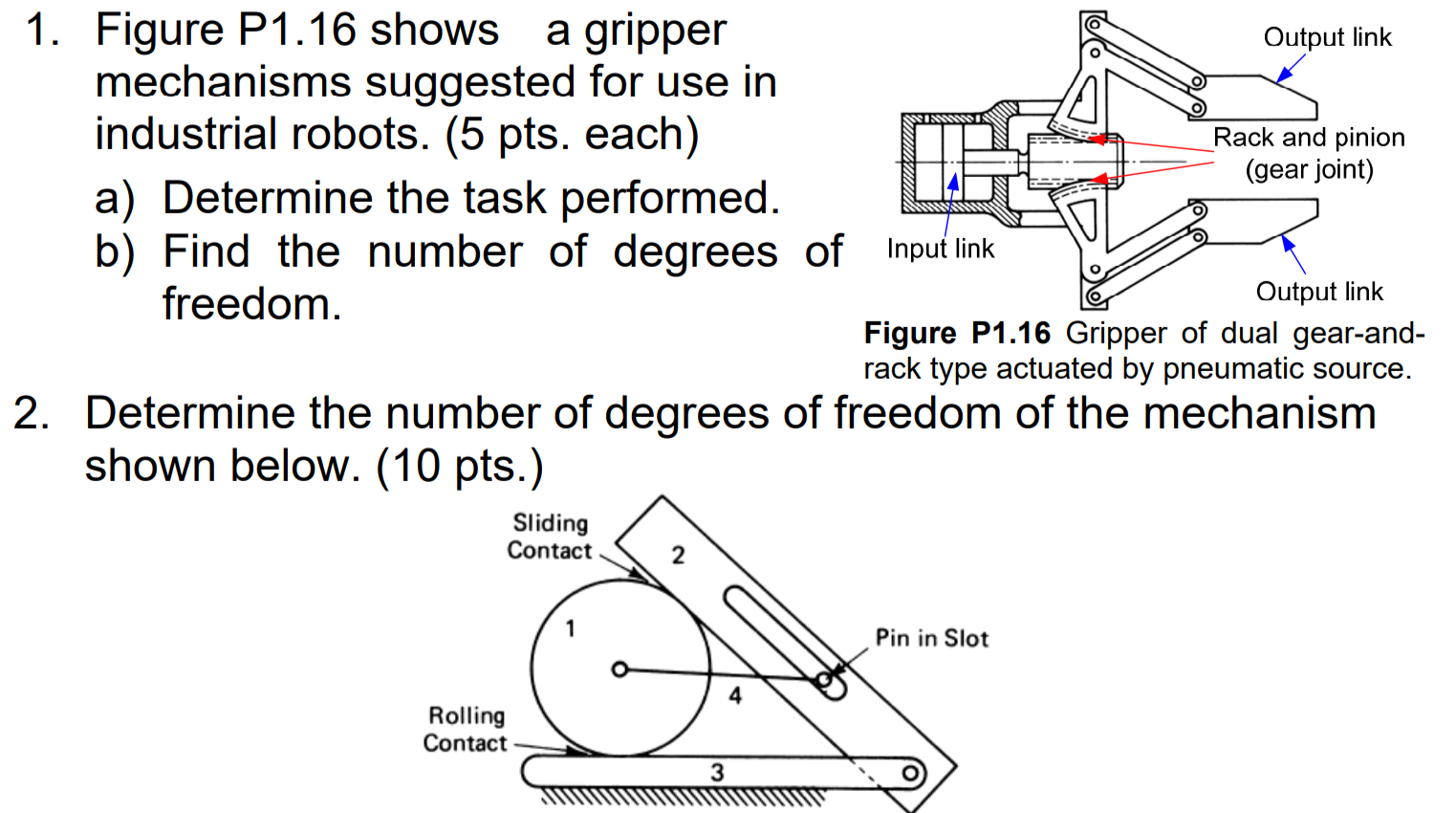 1. Figure P1.16 shows a gripper mechanisms suggested for use in industrial robots. (5 pts. each)

a) Determine the task performed.

b) Find the number of degrees of freedom.

Output link

Rack and pinion (gear joint)

Input link

Output link

**Figure P1.16** Gripper of dual gear-and-rack type actuated by pneumatic source.

2. Determine the number of degrees of freedom of the mechanism shown below. (10 pts.)

Sliding Contact

2

1

Pin in Slot

4

Rolling Contact

3