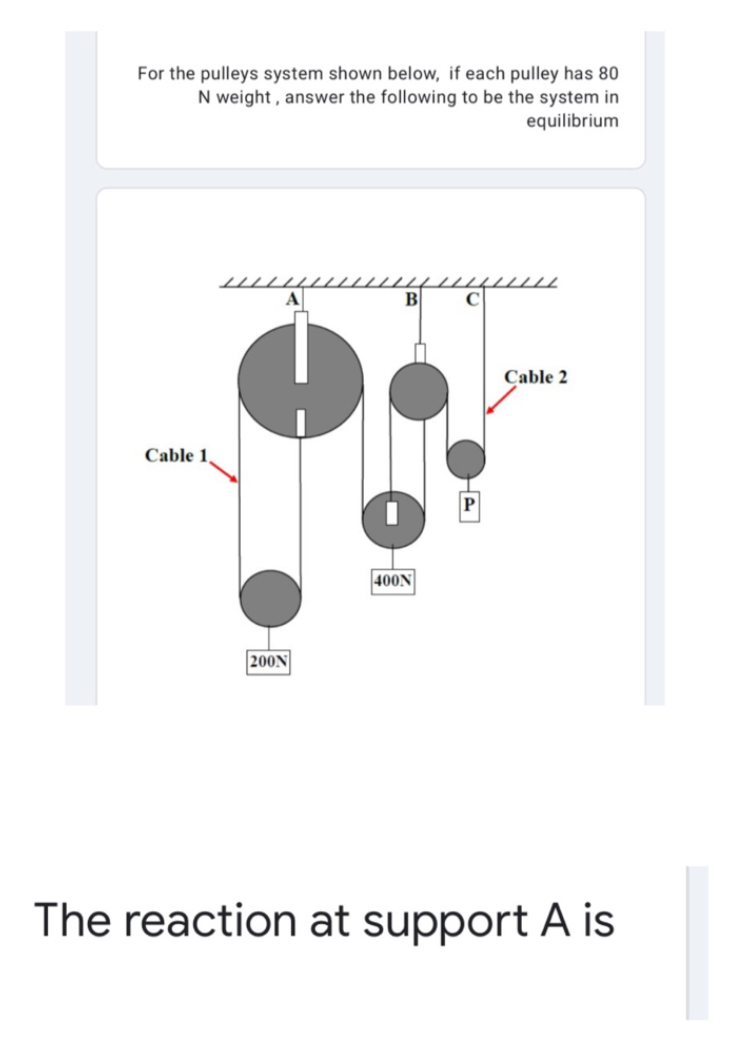 For the pulleys system shown below, if each pulley has 80 N weight , answer the following to be the system in equilibrium

A
B
C
Cable 2
Cable 1
P
400N
200N

The reaction at support A is