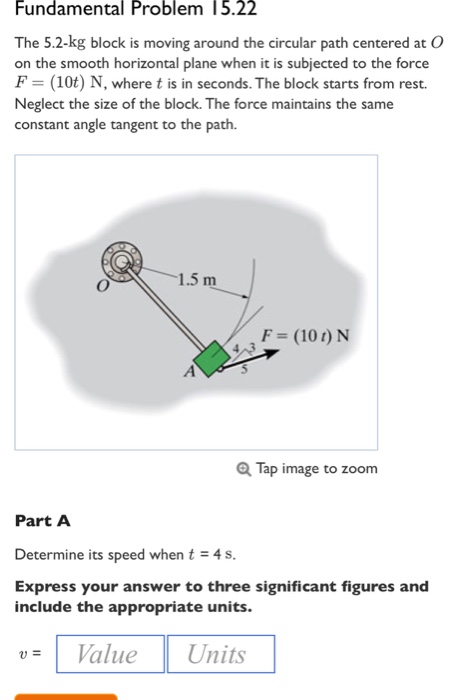 Fundamental Problem 15.22

The 5.2-kg block is moving around the circular path centered at $O$ on the smooth horizontal plane when it is subjected to the force $F = (10t)$ N, where $t$ is in seconds. The block starts from rest. Neglect the size of the block. The force maintains the same constant angle tangent to the path.

$O$
1.5 m
$F = (10\,t)$ N
4
3
5
$A$

Tap image to zoom

Part A

Determine its speed when $t$ = 4 s.

Express your answer to three significant figures and include the appropriate units.

$v$ = Value Units