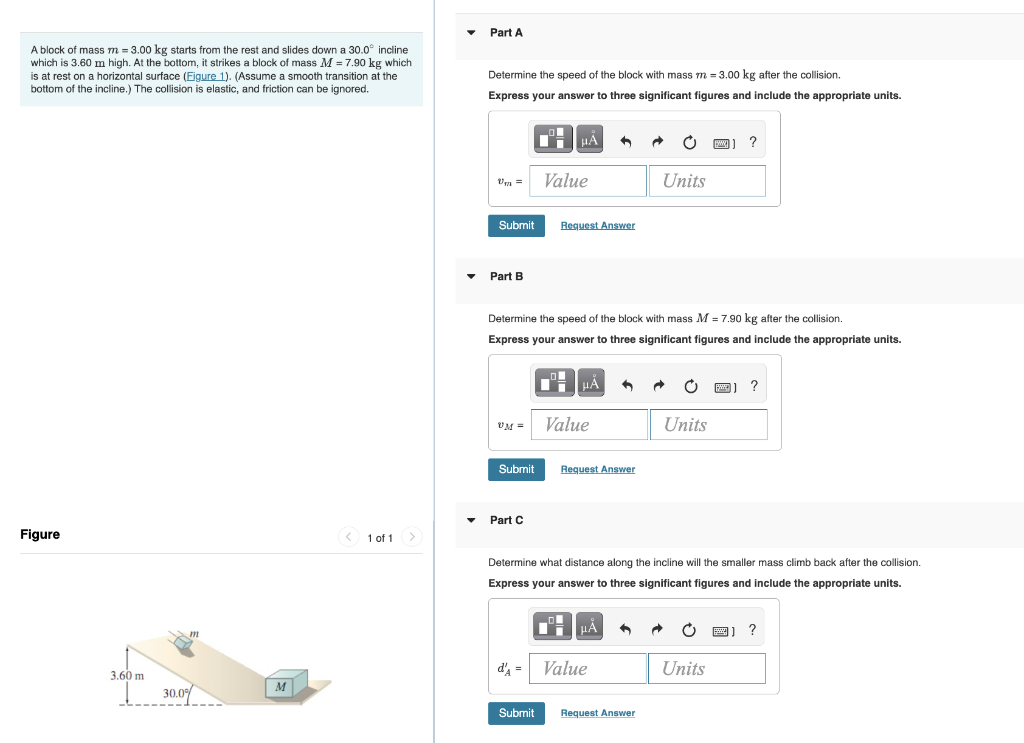 A block of mass $m$ = 3.00 kg starts from the rest and slides down a 30.0° incline which is 3.60 m high. At the bottom, it strikes a block of mass $M$ = 7.90 kg which is at rest on a horizontal surface (Figure 1). (Assume a smooth transition at the bottom of the incline.) The collision is elastic, and friction can be ignored.

Figure

1 of 1

$m$

3.60 m

30.0°

$M$

Part A

Determine the speed of the block with mass $m$ = 3.00 kg after the collision.

Express your answer to three significant figures and include the appropriate units.

μÅ ?

$v_m$ = Value Units

Submit Request Answer

Part B

Determine the speed of the block with mass $M$ = 7.90 kg after the collision.

Express your answer to three significant figures and include the appropriate units.

μÅ ?

$v_M$ = Value Units

Submit Request Answer

Part C

Determine what distance along the incline will the smaller mass climb back after the collision.

Express your answer to three significant figures and include the appropriate units.

μÅ ?

$d'_A$ = Value Units

Submit Request Answer