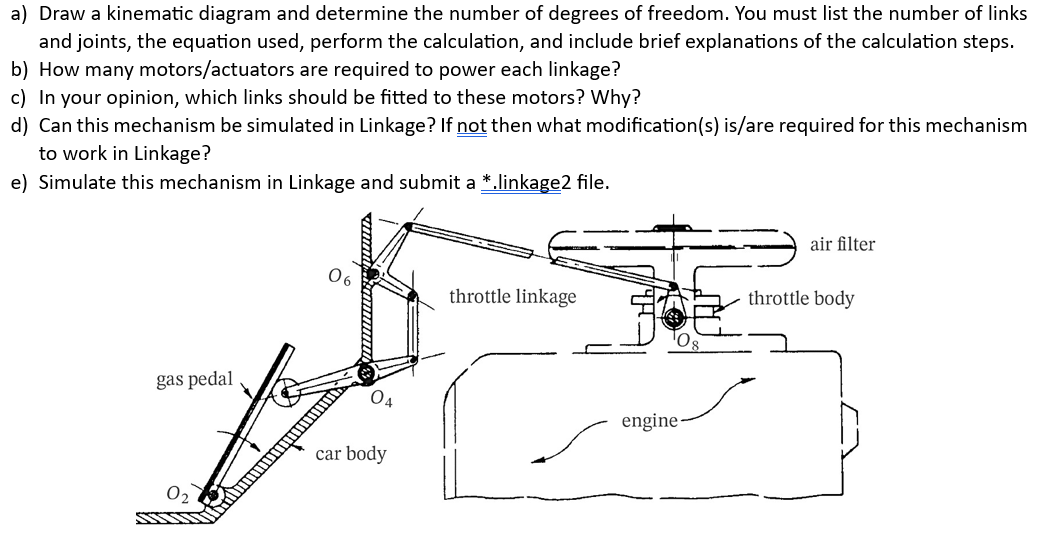 a) Draw a kinematic diagram and determine the number of degrees of freedom. You must list the number of links and joints, the equation used, perform the calculation, and include brief explanations of the calculation steps.
b) How many motors/actuators are required to power each linkage?
c) In your opinion, which links should be fitted to these motors? Why?
d) Can this mechanism be simulated in Linkage? If not then what modification(s) is/are required for this mechanism to work in Linkage?
e) Simulate this mechanism in Linkage and submit a *.linkage2 file.

air filter
$O_6$
throttle linkage
throttle body
$O_8$
gas pedal
$O_4$
engine
car body
$O_2$