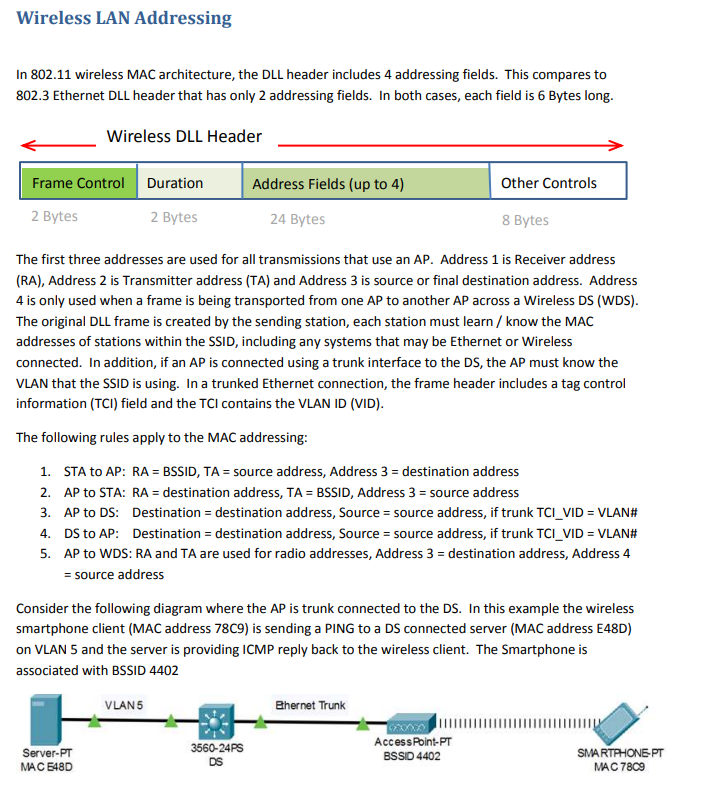 Wireless LAN Addressing

In 802.11 wireless MAC architecture, the DLL header includes 4 addressing fields. This compares to 802.3 Ethernet DLL header that has only 2 addressing fields. In both cases, each field is 6 Bytes long.

Wireless DLL Header

| Frame Control | Duration | Address Fields (up to 4) | Other Controls |
|---|---|---|---|
| 2 Bytes | 2 Bytes | 24 Bytes | 8 Bytes |

The first three addresses are used for all transmissions that use an AP. Address 1 is Receiver address (RA), Address 2 is Transmitter address (TA) and Address 3 is source or final destination address. Address 4 is only used when a frame is being transported from one AP to another AP across a Wireless DS (WDS). The original DLL frame is created by the sending station, each station must learn / know the MAC addresses of stations within the SSID, including any systems that may be Ethernet or Wireless connected. In addition, if an AP is connected using a trunk interface to the DS, the AP must know the VLAN that the SSID is using. In a trunked Ethernet connection, the frame header includes a tag control information (TCI) field and the TCI contains the VLAN ID (VID).

The following rules apply to the MAC addressing:

1. STA to AP: RA = BSSID, TA = source address, Address 3 = destination address
2. AP to STA: RA = destination address, TA = BSSID, Address 3 = source address
3. AP to DS: Destination = destination address, Source = source address, if trunk TCI_VID = VLAN#
4. DS to AP: Destination = destination address, Source = source address, if trunk TCI_VID = VLAN#
5. AP to WDS: RA and TA are used for radio addresses, Address 3 = destination address, Address 4 = source address

Consider the following diagram where the AP is trunk connected to the DS. In this example the wireless smartphone client (MAC address 78C9) is sending a PING to a DS connected server (MAC address E48D) on VLAN 5 and the server is providing ICMP reply back to the wireless client. The Smartphone is associated with BSSID 4402

VLAN 5
Ethernet Trunk
Server-PT
MAC E48D
3560-24PS
DS
AccessPoint-PT
BSSID 4402
SMARTPHONE-PT
MAC 78C9