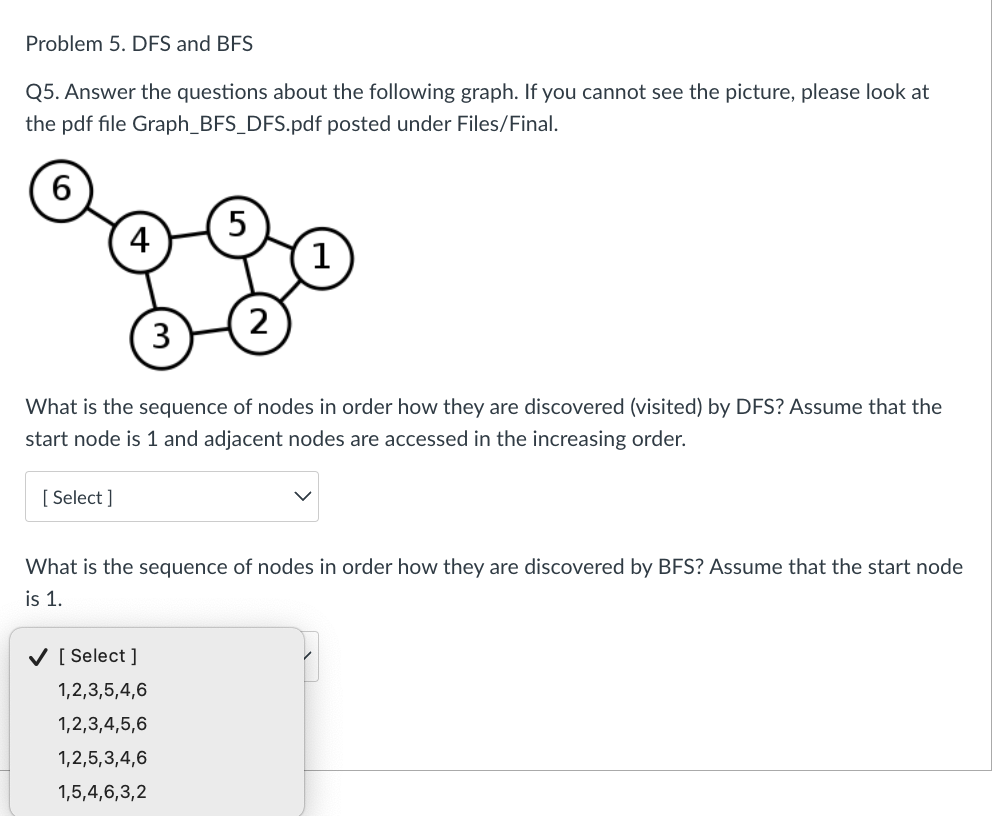 Problem 5. DFS and BFS

Q5. Answer the questions about the following graph. If you cannot see the picture, please look at the pdf file Graph_BFS_DFS.pdf posted under Files/Final.

6
4
5
1
3
2

What is the sequence of nodes in order how they are discovered (visited) by DFS? Assume that the start node is 1 and adjacent nodes are accessed in the increasing order.

[ Select ]

What is the sequence of nodes in order how they are discovered by BFS? Assume that the start node is 1.

✓ [ Select ]
1,2,3,5,4,6
1,2,3,4,5,6
1,2,5,3,4,6
1,5,4,6,3,2