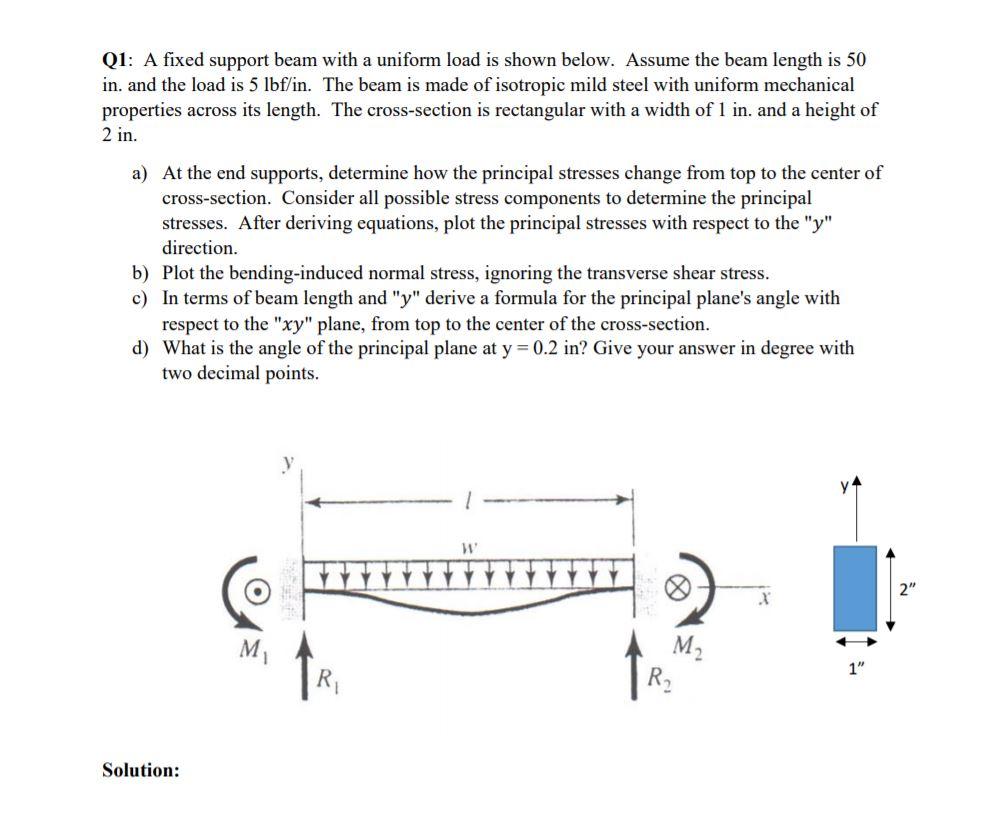 Q1: A fixed support beam with a uniform load is shown below. Assume the beam length is 50 in. and the load is 5 lbf/in. The beam is made of isotropic mild steel with uniform mechanical properties across its length. The cross-section is rectangular with a width of 1 in. and a height of 2 in.

a) At the end supports, determine how the principal stresses change from top to the center of cross-section. Consider all possible stress components to determine the principal stresses. After deriving equations, plot the principal stresses with respect to the "y" direction.

b) Plot the bending-induced normal stress, ignoring the transverse shear stress.

c) In terms of beam length and "y" derive a formula for the principal plane's angle with respect to the "$xy$" plane, from top to the center of the cross-section.

d) What is the angle of the principal plane at y = 0.2 in? Give your answer in degree with two decimal points.

y

$l$

$w$

$x$

$M_1$

$R_1$

$M_2$

$R_2$

y

2"

1"

Solution: