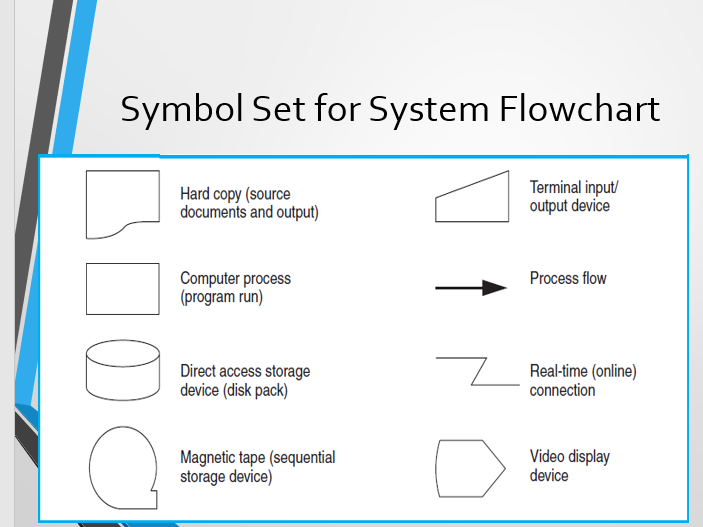 Symbol Set for System Flowchart

Hard copy (source documents and output)

Computer process (program run)

Direct access storage device (disk pack)

Magnetic tape (sequential storage device)

Terminal input/ output device

Process flow

Real-time (online) connection

Video display device