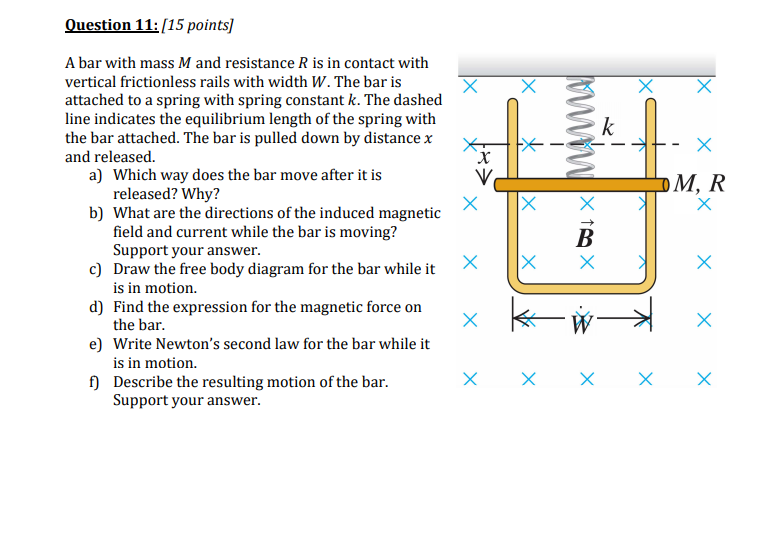 Question 11: [15 points]

A bar with mass $M$ and resistance $R$ is in contact with vertical frictionless rails with width $W$. The bar is attached to a spring with spring constant $k$. The dashed line indicates the equilibrium length of the spring with the bar attached. The bar is pulled down by distance $x$ and released.

a) Which way does the bar move after it is released? Why?
b) What are the directions of the induced magnetic field and current while the bar is moving? Support your answer.
c) Draw the free body diagram for the bar while it is in motion.
d) Find the expression for the magnetic force on the bar.
e) Write Newton's second law for the bar while it is in motion.
f) Describe the resulting motion of the bar. Support your answer.

$k$
$x$
$M, R$
$\vec{B}$
$W$