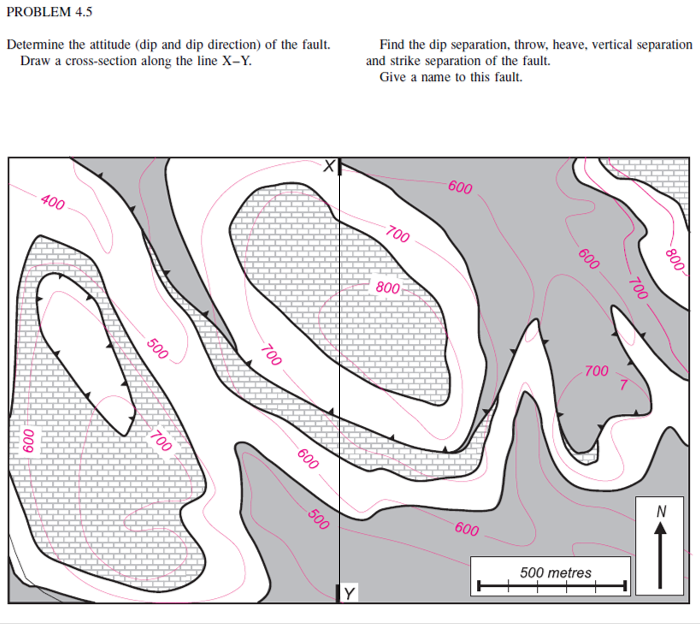 PROBLEM 4.5

Determine the attitude (dip and dip direction) of the fault.
Draw a cross-section along the line X–Y.

Find the dip separation, throw, heave, vertical separation and strike separation of the fault.
Give a name to this fault.

X
400
600
700
800
600
700
800
500
700
700
7
600
700
600
500
600
N
500 metres
Y