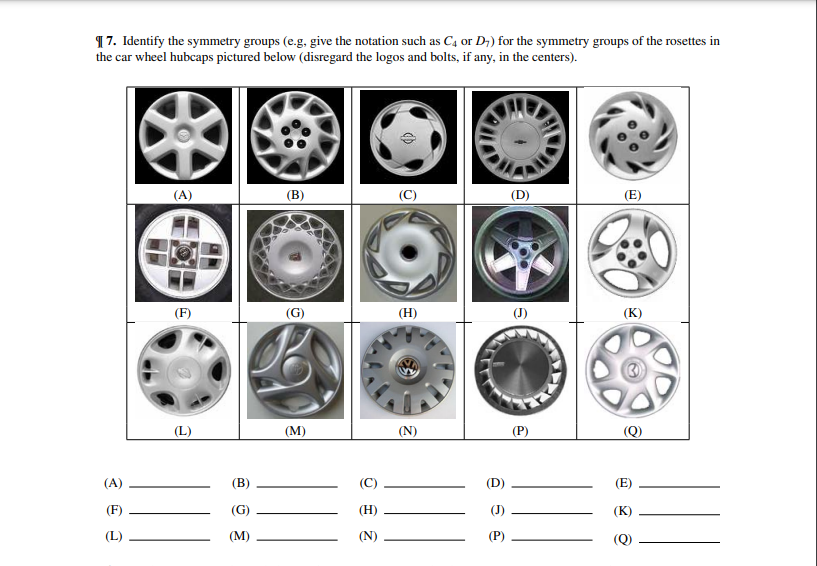 ¶ 7. Identify the symmetry groups (e.g, give the notation such as $C_4$ or $D_7$) for the symmetry groups of the rosettes in the car wheel hubcaps pictured below (disregard the logos and bolts, if any, in the centers).

| (A) | (B) | (C) | (D) | (E) |
|---|---|---|---|---|
| (F) | (G) | (H) | (J) | (K) |
| (L) | (M) | (N) | (P) | (Q) |

(A) ________ (B) ________ (C) ________ (D) ________ (E) ________

(F) ________ (G) ________ (H) ________ (J) ________ (K) ________

(L) ________ (M) ________ (N) ________ (P) ________ (Q) ________