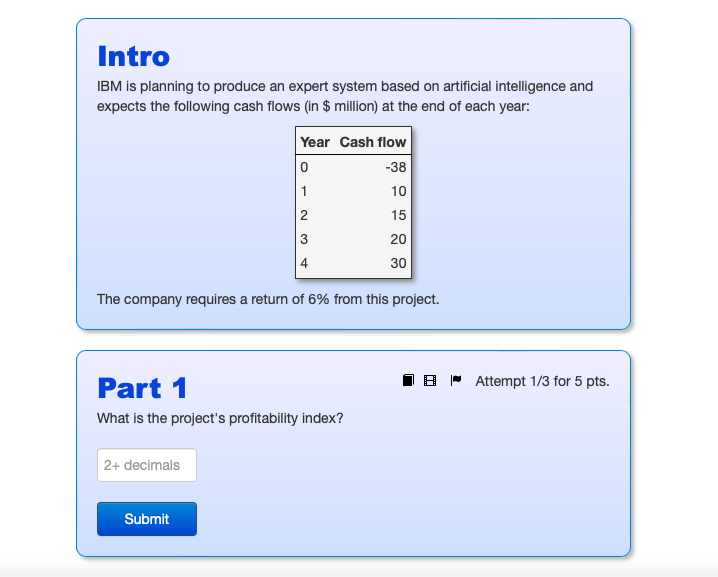 Intro

IBM is planning to produce an expert system based on artificial intelligence and expects the following cash flows (in \$ million) at the end of each year:

| Year | Cash flow |
|---|---|
| 0 | -38 |
| 1 | 10 |
| 2 | 15 |
| 3 | 20 |
| 4 | 30 |

The company requires a return of 6% from this project.

Part 1

Attempt 1/3 for 5 pts.

What is the project's profitability index?

2+ decimals

Submit