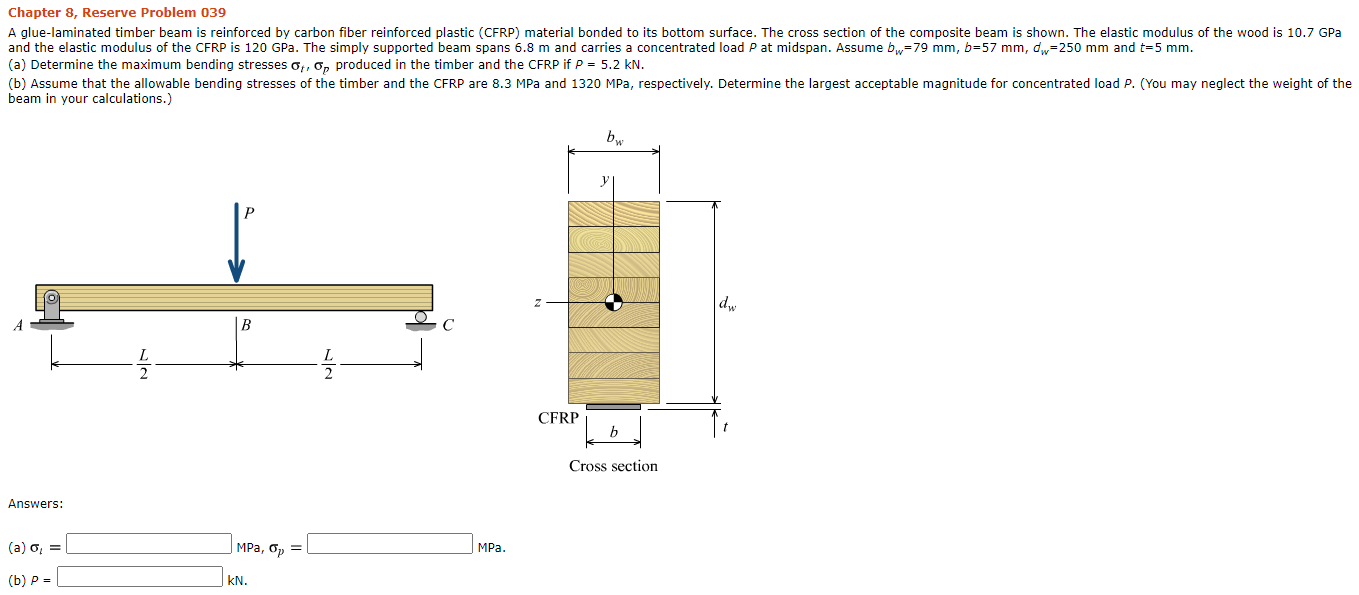 Chapter 8, Reserve Problem 039

A glue-laminated timber beam is reinforced by carbon fiber reinforced plastic (CFRP) material bonded to its bottom surface. The cross section of the composite beam is shown. The elastic modulus of the wood is 10.7 GPa and the elastic modulus of the CFRP is 120 GPa. The simply supported beam spans 6.8 m and carries a concentrated load $P$ at midspan. Assume $b_w$=79 mm, $b$=57 mm, $d_w$=250 mm and $t$=5 mm.

(a) Determine the maximum bending stresses $\sigma_t$, $\sigma_p$ produced in the timber and the CFRP if $P$ = 5.2 kN.

(b) Assume that the allowable bending stresses of the timber and the CFRP are 8.3 MPa and 1320 MPa, respectively. Determine the largest acceptable magnitude for concentrated load $P$. (You may neglect the weight of the beam in your calculations.)

$P$

$A$ $B$ $C$

$\frac{L}{2}$ $\frac{L}{2}$

$b_w$

$y$

$z$

$d_w$

CFRP

$b$

$t$

Cross section

Answers:

(a) $\sigma_t$ = MPa, $\sigma_p$ = MPa.

(b) $P$ = kN.