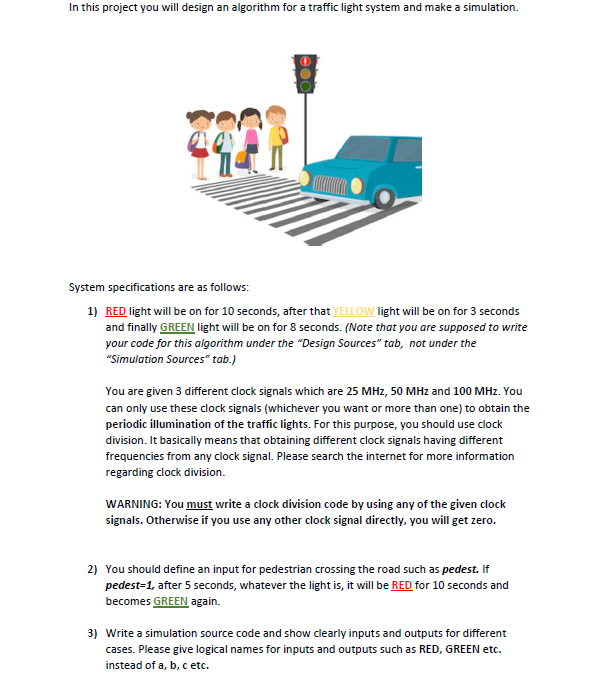 In this project you will design an algorithm for a traffic light system and make a simulation.

System specifications are as follows:

1) RED light will be on for 10 seconds, after that YELLOW light will be on for 3 seconds and finally GREEN light will be on for 8 seconds. (Note that you are supposed to write your code for this algorithm under the "Design Sources" tab, not under the "Simulation Sources" tab.)

You are given 3 different clock signals which are 25 MHz, 50 MHz and 100 MHz. You can only use these clock signals (whichever you want or more than one) to obtain the periodic illumination of the traffic lights. For this purpose, you should use clock division. It basically means that obtaining different clock signals having different frequencies from any clock signal. Please search the internet for more information regarding clock division.

WARNING: You must write a clock division code by using any of the given clock signals. Otherwise if you use any other clock signal directly, you will get zero.

2) You should define an input for pedestrian crossing the road such as pedest. If pedest=1, after 5 seconds, whatever the light is, it will be RED for 10 seconds and becomes GREEN again.

3) Write a simulation source code and show clearly inputs and outputs for different cases. Please give logical names for inputs and outputs such as RED, GREEN etc. instead of a, b, c etc.