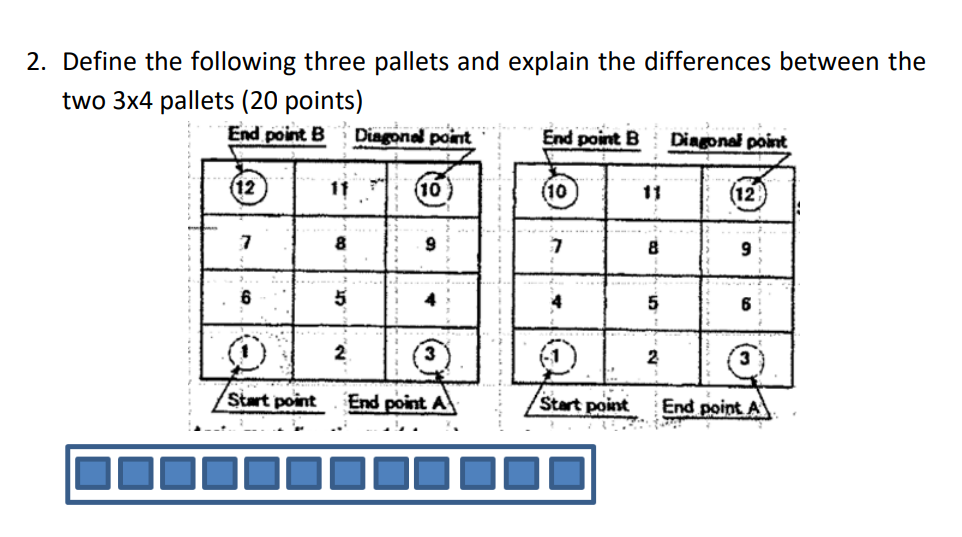 2. Define the following three pallets and explain the differences between the two 3x4 pallets (20 points)

End point B Diagonal point

| 12 | 11 | 10 |
|---|---|---|
| 7 | 8 | 9 |
| 6 | 5 | 4 |
| 1 | 2 | 3 |

Start point End point A

End point B Diagonal point

| 10 | 11 | 12 |
|---|---|---|
| 7 | 8 | 9 |
| 4 | 5 | 6 |
| 1 | 2 | 3 |

Start point End point A