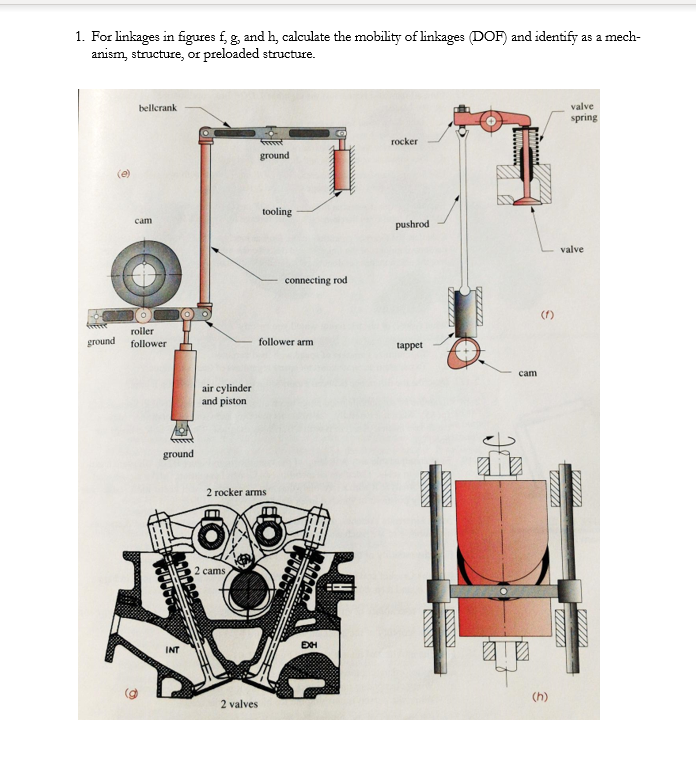 1. For linkages in figures f, g, and h, calculate the mobility of linkages (DOF) and identify as a mechanism, structure, or preloaded structure.

bellcrank
ground
(e)
tooling
cam
connecting rod
roller follower
ground
follower arm
air cylinder and piston
ground

rocker
valve spring
pushrod
valve
(f)
tappet
cam

2 rocker arms
2 cams
INT
EXH
(g)
2 valves

(h)