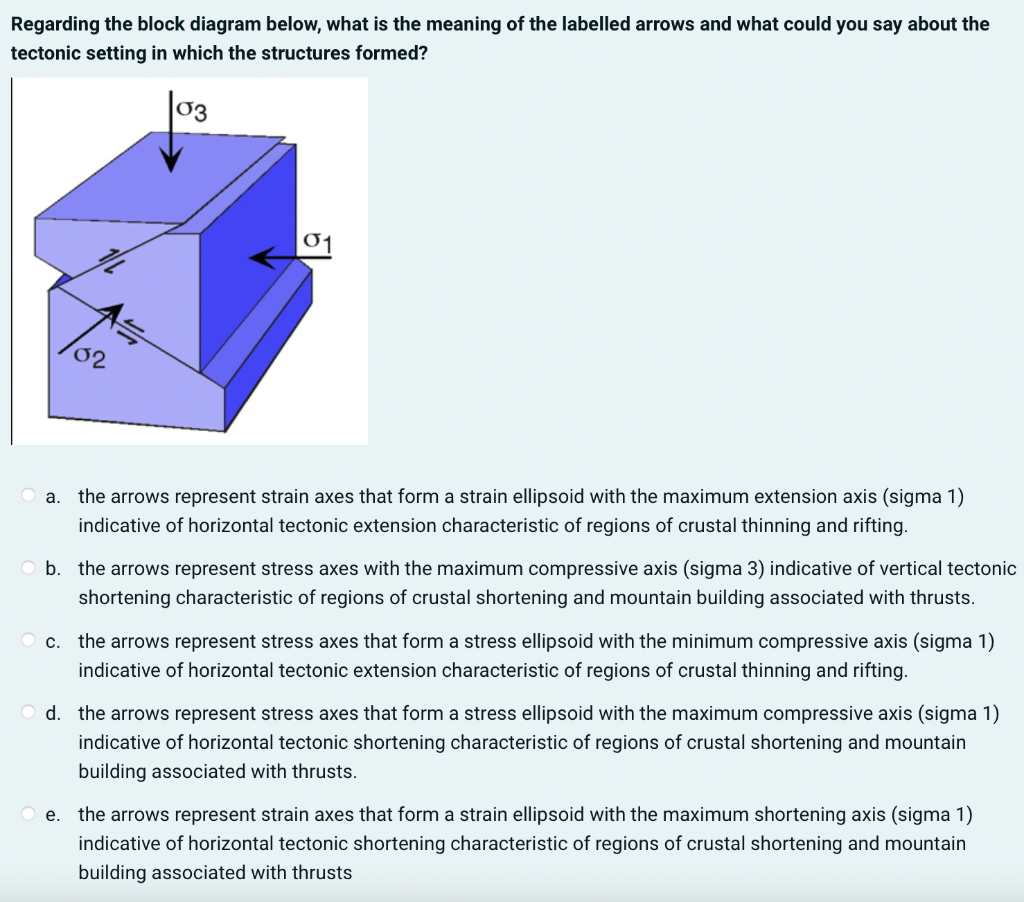 Regarding the block diagram below, what is the meaning of the labelled arrows and what could you say about the tectonic setting in which the structures formed?

$\sigma_3$

$\sigma_1$

$\sigma_2$

a. the arrows represent strain axes that form a strain ellipsoid with the maximum extension axis (sigma 1) indicative of horizontal tectonic extension characteristic of regions of crustal thinning and rifting.

b. the arrows represent stress axes with the maximum compressive axis (sigma 3) indicative of vertical tectonic shortening characteristic of regions of crustal shortening and mountain building associated with thrusts.

c. the arrows represent stress axes that form a stress ellipsoid with the minimum compressive axis (sigma 1) indicative of horizontal tectonic extension characteristic of regions of crustal thinning and rifting.

d. the arrows represent stress axes that form a stress ellipsoid with the maximum compressive axis (sigma 1) indicative of horizontal tectonic shortening characteristic of regions of crustal shortening and mountain building associated with thrusts.

e. the arrows represent strain axes that form a strain ellipsoid with the maximum shortening axis (sigma 1) indicative of horizontal tectonic shortening characteristic of regions of crustal shortening and mountain building associated with thrusts