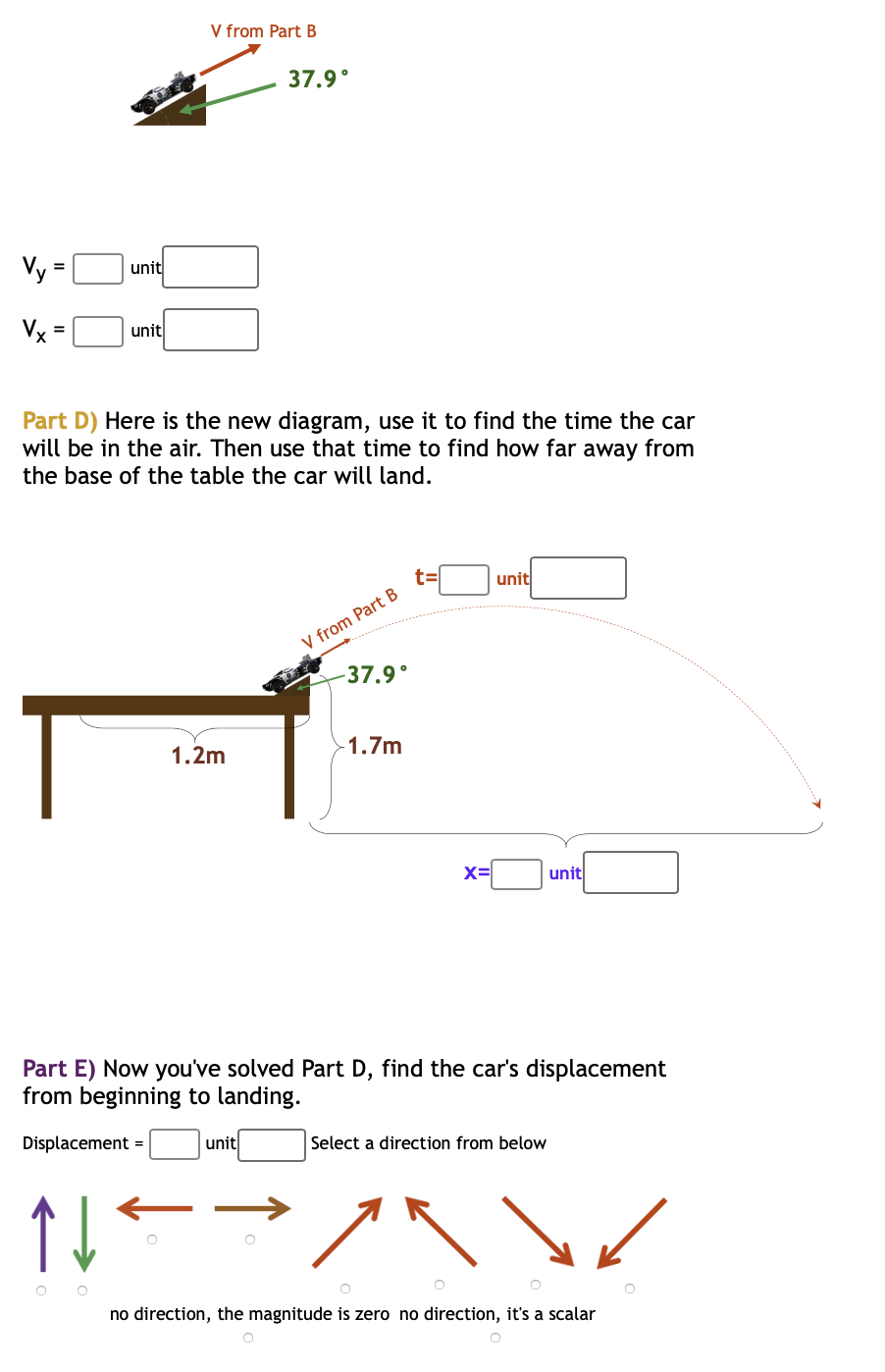 V from Part B

37.9°

$V_y$ = unit

$V_x$ = unit

Part D) Here is the new diagram, use it to find the time the car will be in the air. Then use that time to find how far away from the base of the table the car will land.

t= unit

V from Part B

37.9°

1.2m

1.7m

x= unit

Part E) Now you've solved Part D, find the car's displacement from beginning to landing.

Displacement = unit Select a direction from below

no direction, the magnitude is zero no direction, it's a scalar