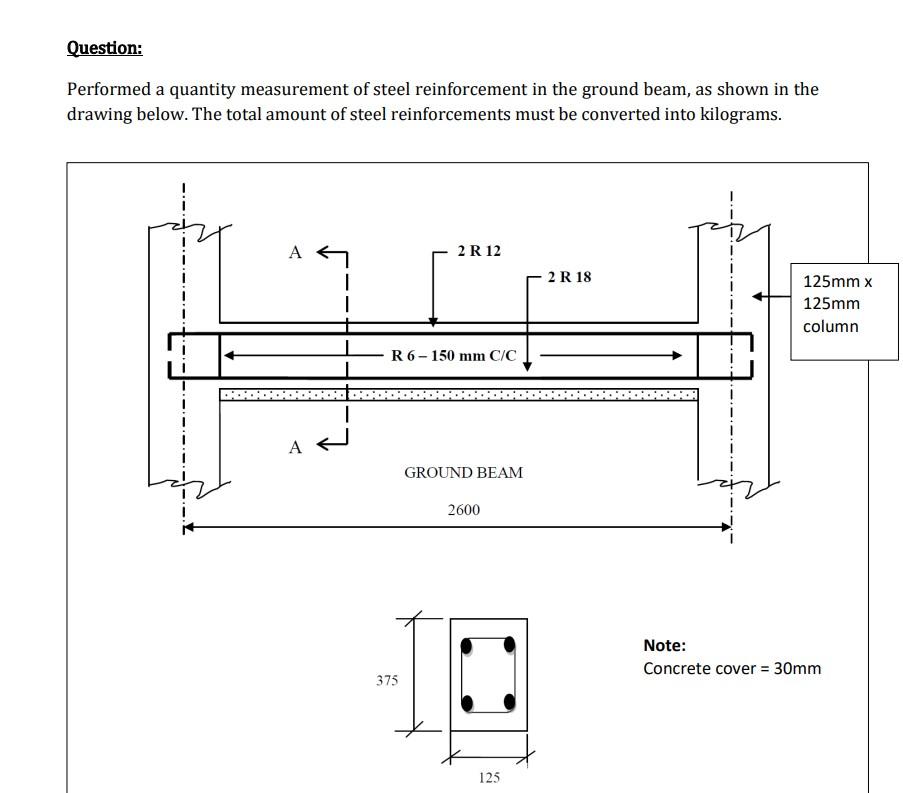 Question:

Performed a quantity measurement of steel reinforcement in the ground beam, as shown in the drawing below. The total amount of steel reinforcements must be converted into kilograms.

A

2 R 12

2 R 18

125mm x 125mm column

R 6 – 150 mm C/C

A

GROUND BEAM

2600

375

125

Note:
Concrete cover = 30mm