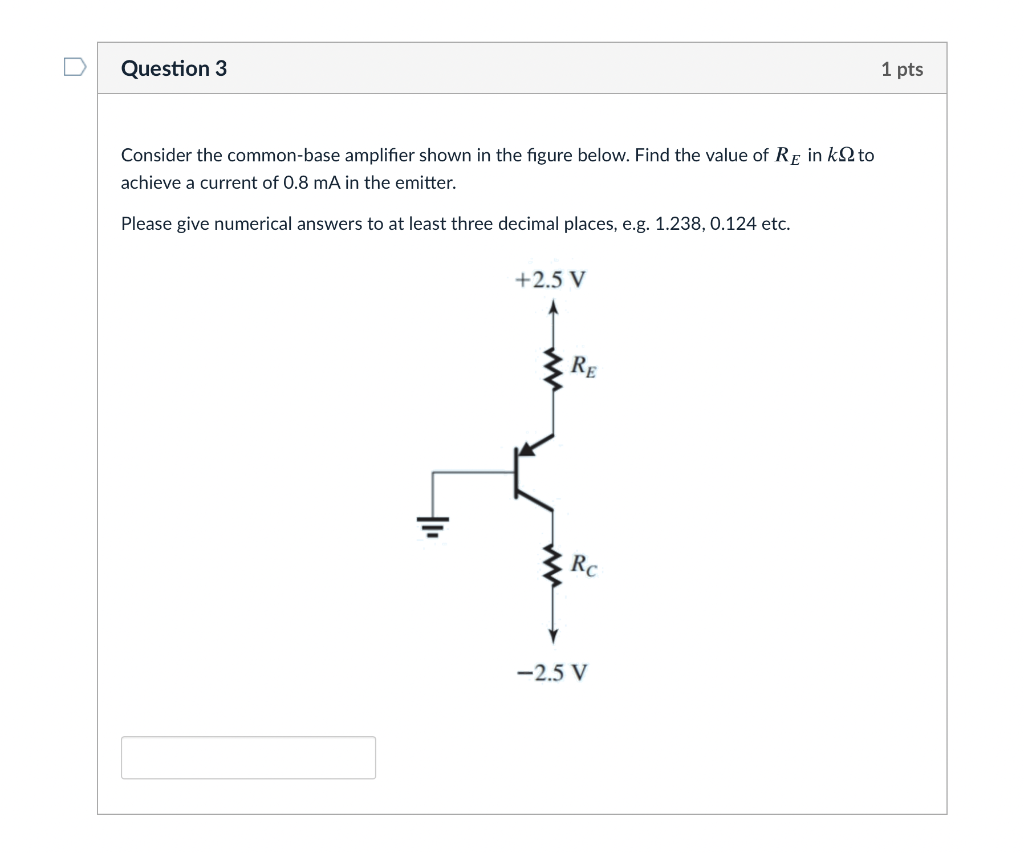 Question 3

1 pts

Consider the common-base amplifier shown in the figure below. Find the value of $R_E$ in $k\Omega$ to achieve a current of 0.8 mA in the emitter.

Please give numerical answers to at least three decimal places, e.g. 1.238, 0.124 etc.

+2.5 V

$R_E$

$R_C$

−2.5 V