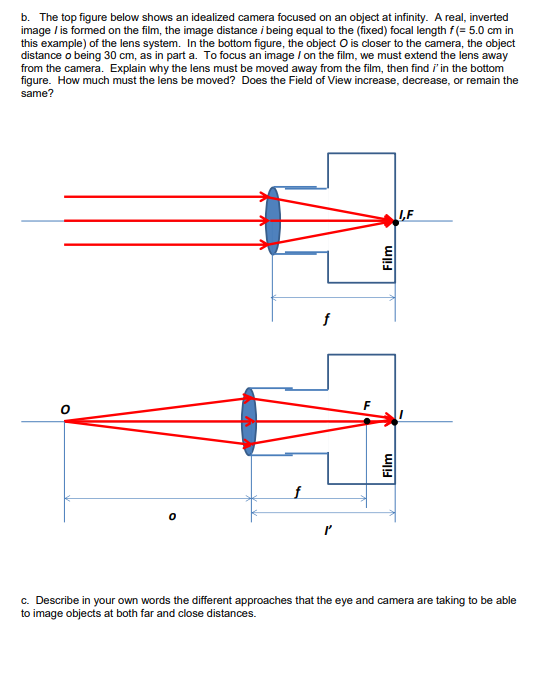 b. The top figure below shows an idealized camera focused on an object at infinity. A real, inverted image $I$ is formed on the film, the image distance $i$ being equal to the (fixed) focal length $f$ (= 5.0 cm in this example) of the lens system. In the bottom figure, the object $O$ is closer to the camera, the object distance $o$ being 30 cm, as in part a. To focus an image $I$ on the film, we must extend the lens away from the camera. Explain why the lens must be moved away from the film, then find $i'$ in the bottom figure. How much must the lens be moved? Does the Field of View increase, decrease, or remain the same?

I,F

Film

f

O

F

I

Film

f

o

I'

c. Describe in your own words the different approaches that the eye and camera are taking to be able to image objects at both far and close distances.